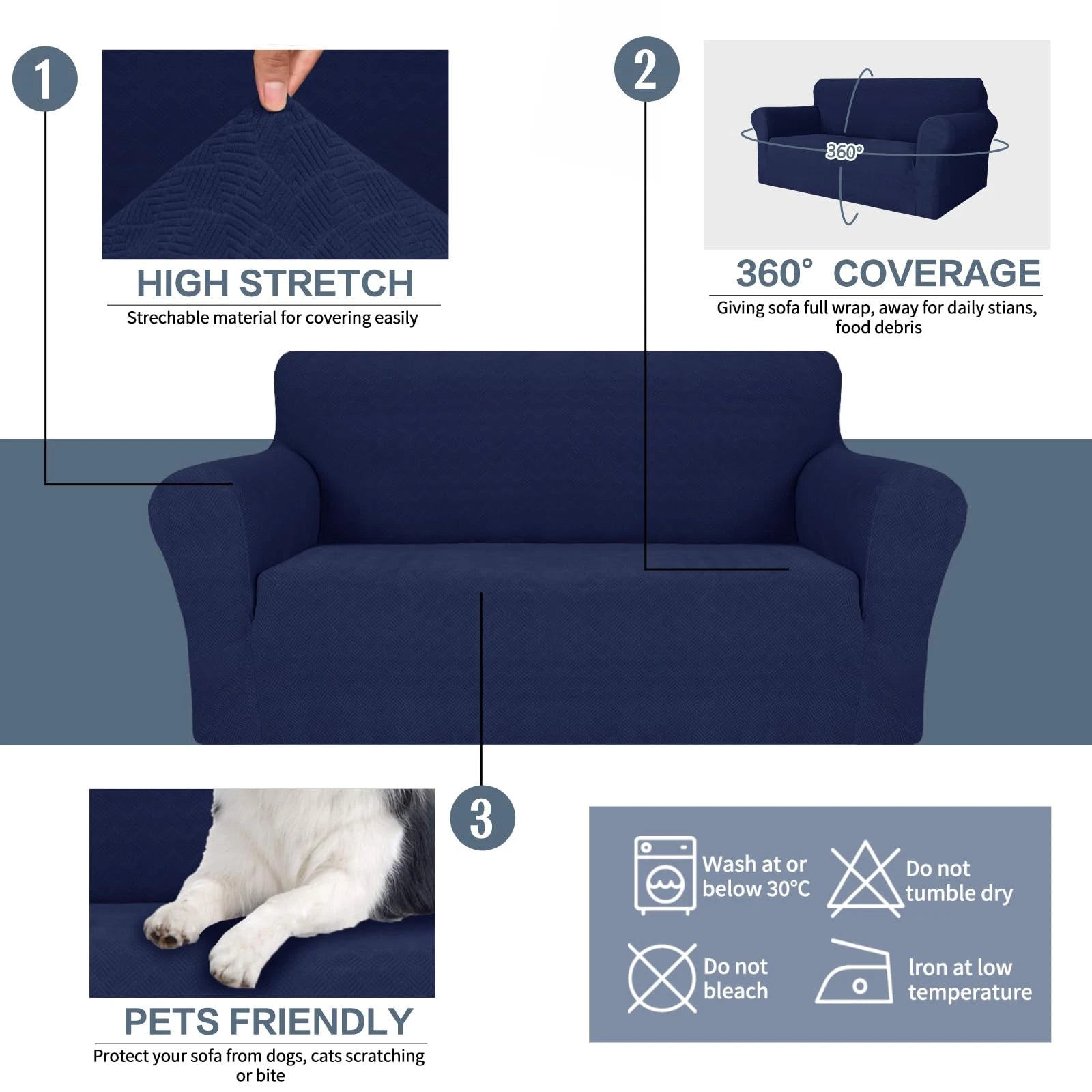 1

HIGH STRETCH

Strechable material for covering easily

2

360°

360° COVERAGE

Giving sofa full wrap, away for daily stians, food debris

3

PETS FRIENDLY

Protect your sofa from dogs, cats scratching or bite

Wash at or below 30°C

Do not tumble dry

Do not bleach

Iron at low temperature