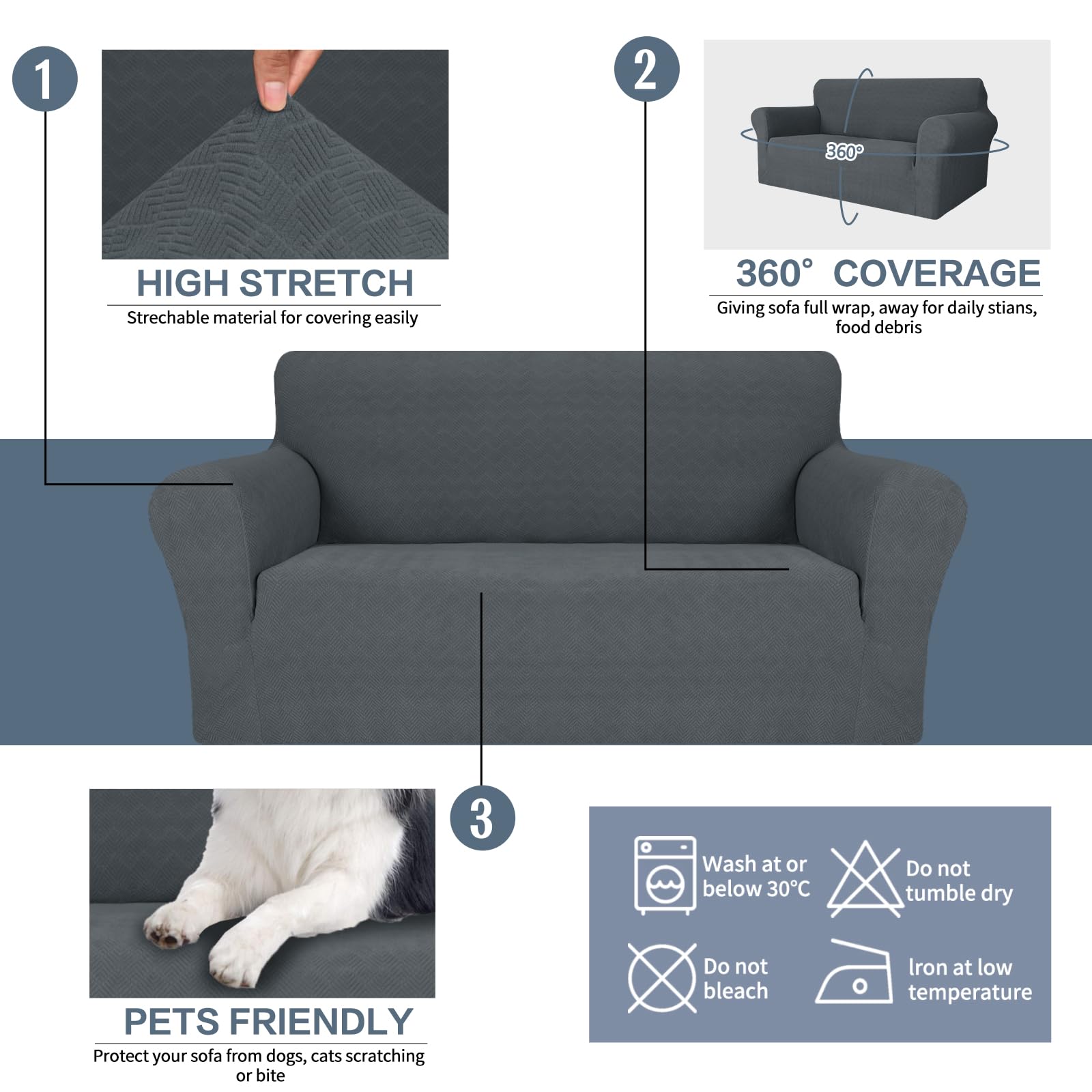 1

HIGH STRETCH

Strechable material for covering easily

2

360°

360° COVERAGE

Giving sofa full wrap, away for daily stians, food debris

3

PETS FRIENDLY

Protect your sofa from dogs, cats scratching or bite

Wash at or below 30°C

Do not tumble dry

Do not bleach

Iron at low temperature