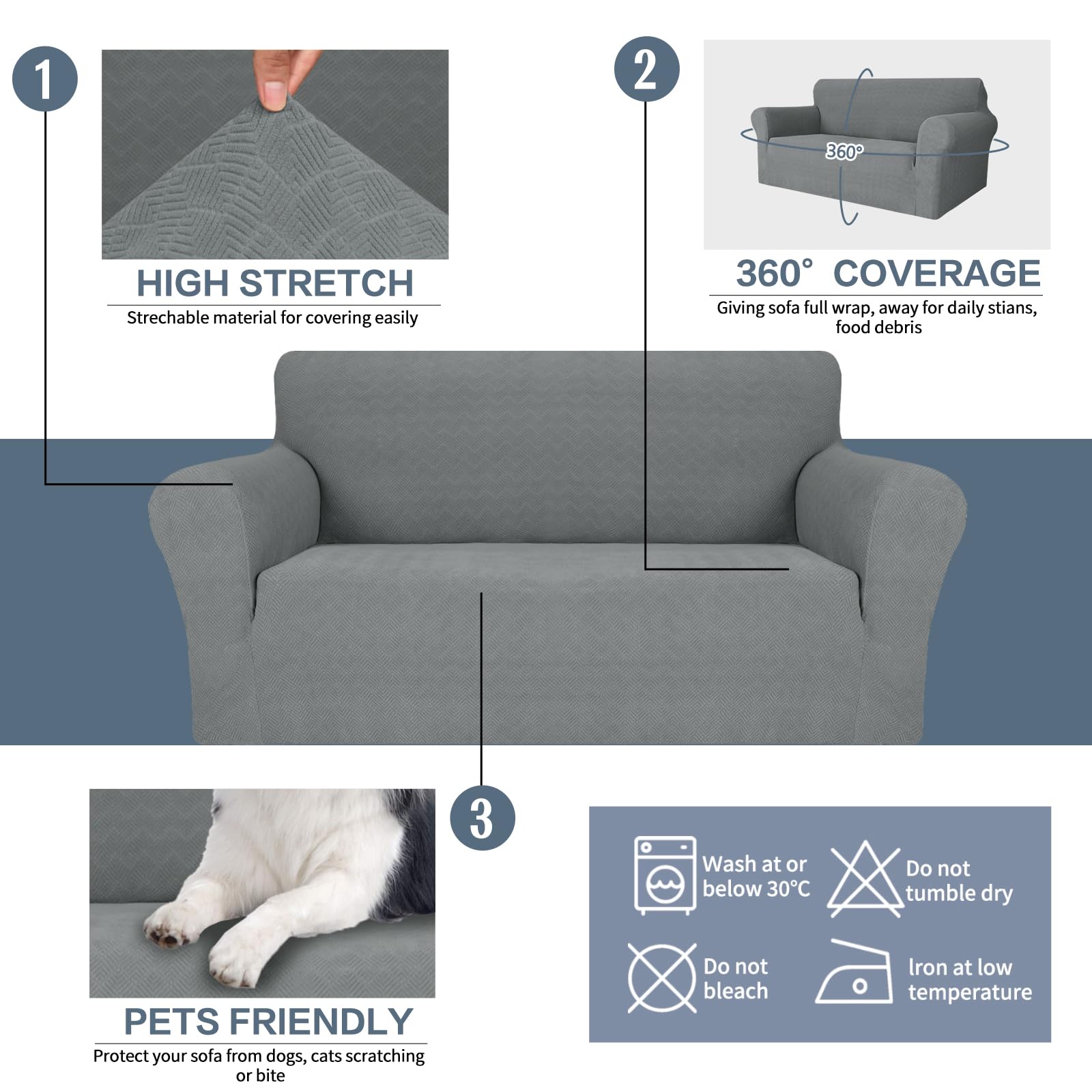 1

HIGH STRETCH

Strechable material for covering easily

2

360°

360° COVERAGE

Giving sofa full wrap, away for daily stians, food debris

3

PETS FRIENDLY

Protect your sofa from dogs, cats scratching or bite

Wash at or below 30°C

Do not tumble dry

Do not bleach

Iron at low temperature