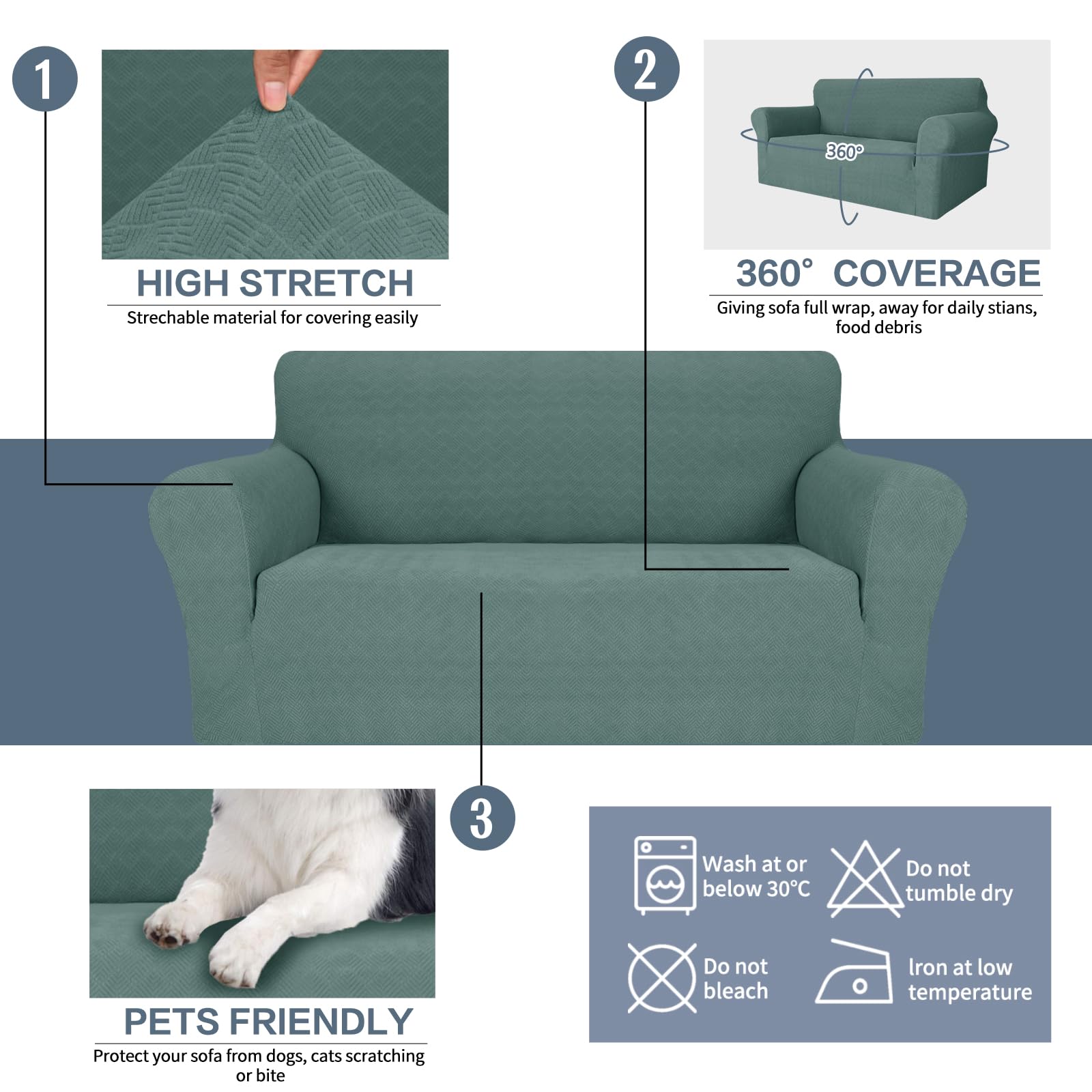 1

HIGH STRETCH

Strechable material for covering easily

2

360°

360° COVERAGE

Giving sofa full wrap, away for daily stians, food debris

3

PETS FRIENDLY

Protect your sofa from dogs, cats scratching or bite

Wash at or below 30°C

Do not tumble dry

Do not bleach

Iron at low temperature