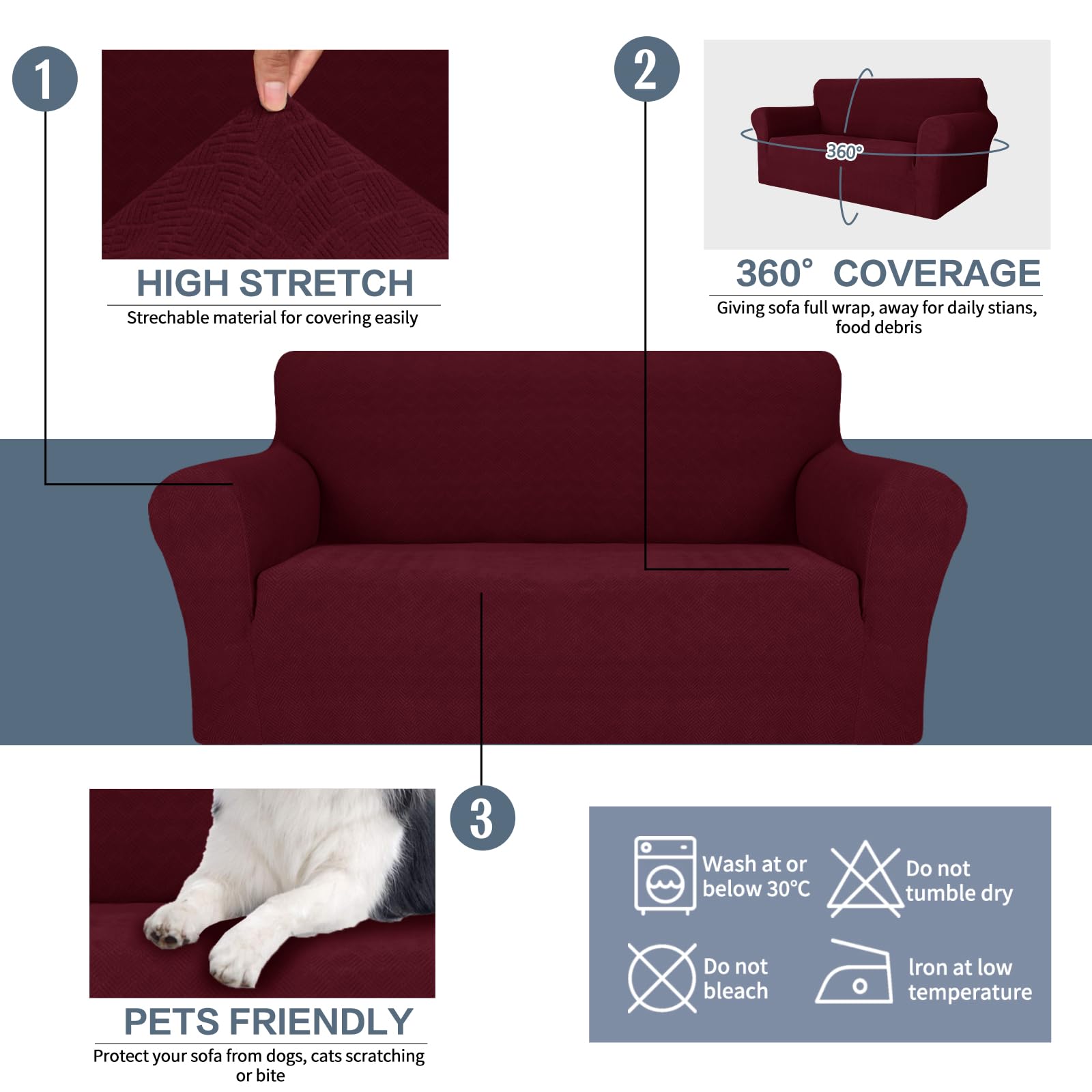 1

HIGH STRETCH

Strechable material for covering easily

2

360°

360° COVERAGE

Giving sofa full wrap, away for daily stians, food debris

3

PETS FRIENDLY

Protect your sofa from dogs, cats scratching or bite

Wash at or below 30°C

Do not tumble dry

Do not bleach

Iron at low temperature