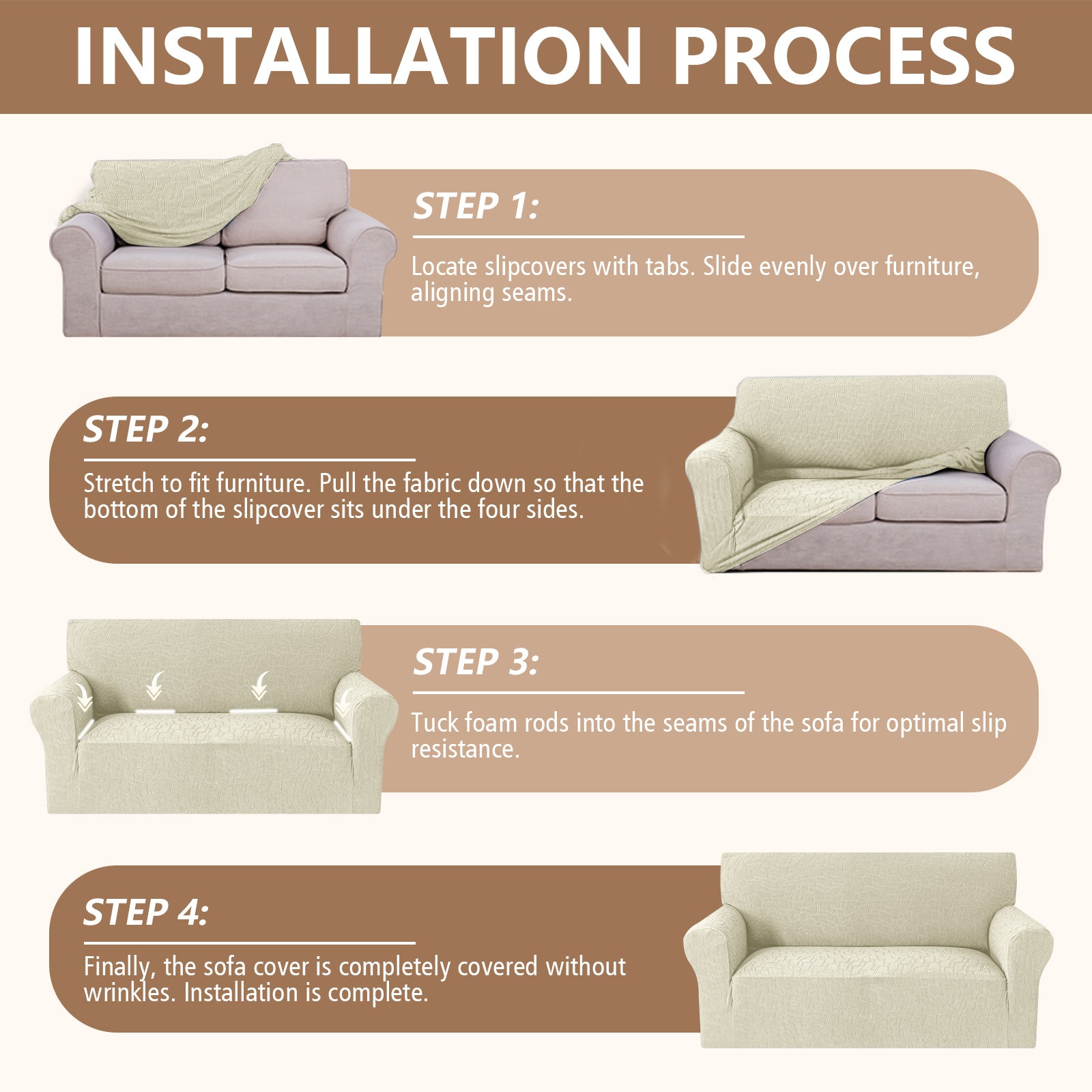 INSTALLATION PROCESS

STEP 1:

Locate slipcovers with tabs. Slide evenly over furniture, aligning seams.

STEP 2:

Stretch to fit furniture. Pull the fabric down so that the bottom of the slipcover sits under the four sides.

STEP 3:

Tuck foam rods into the seams of the sofa for optimal slip resistance.

STEP 4:

Finally, the sofa cover is completely covered without wrinkles. Installation is complete.