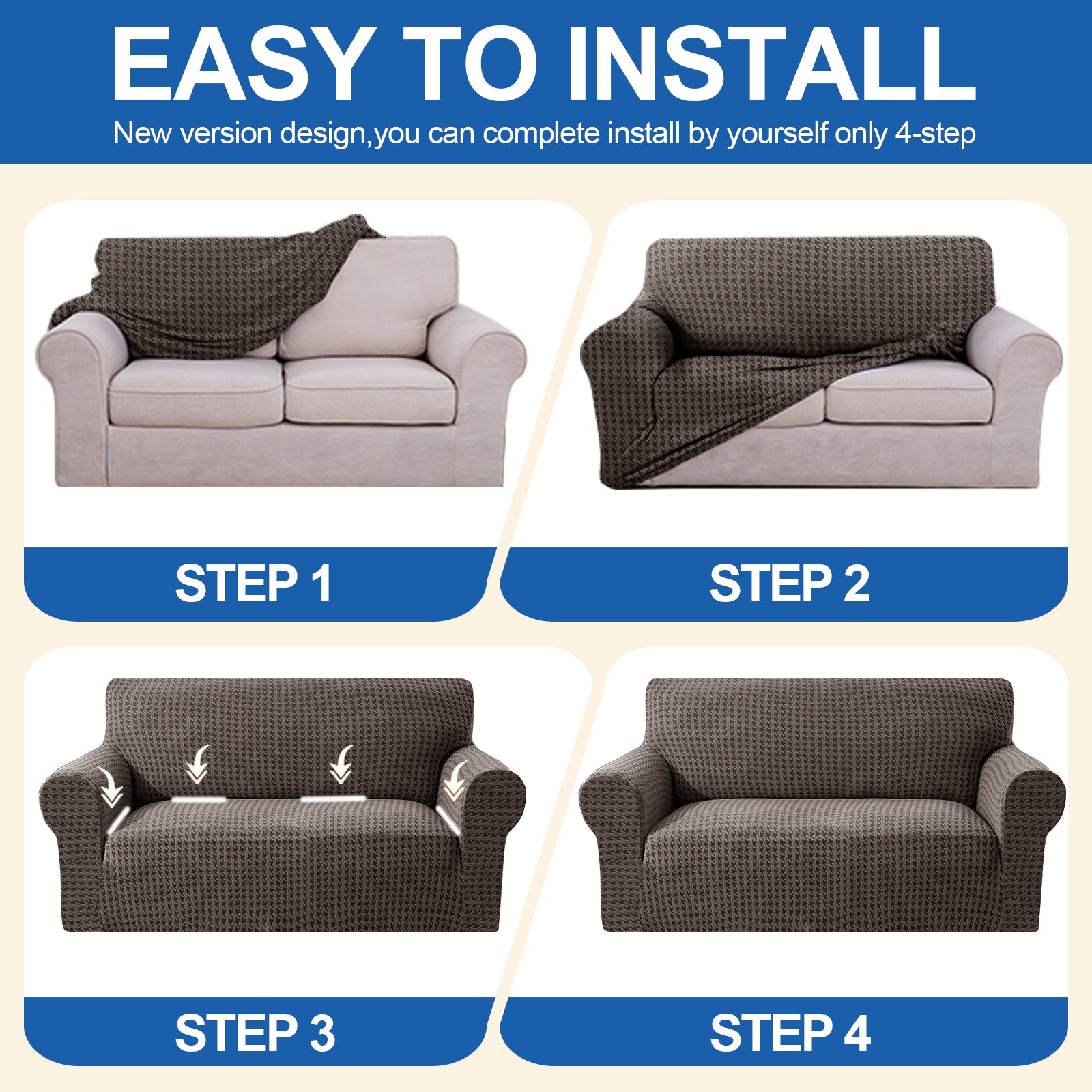 EASY TO INSTALL

New version design,you can complete install by yourself only 4-step

STEP 1

STEP 2

STEP 3

STEP 4