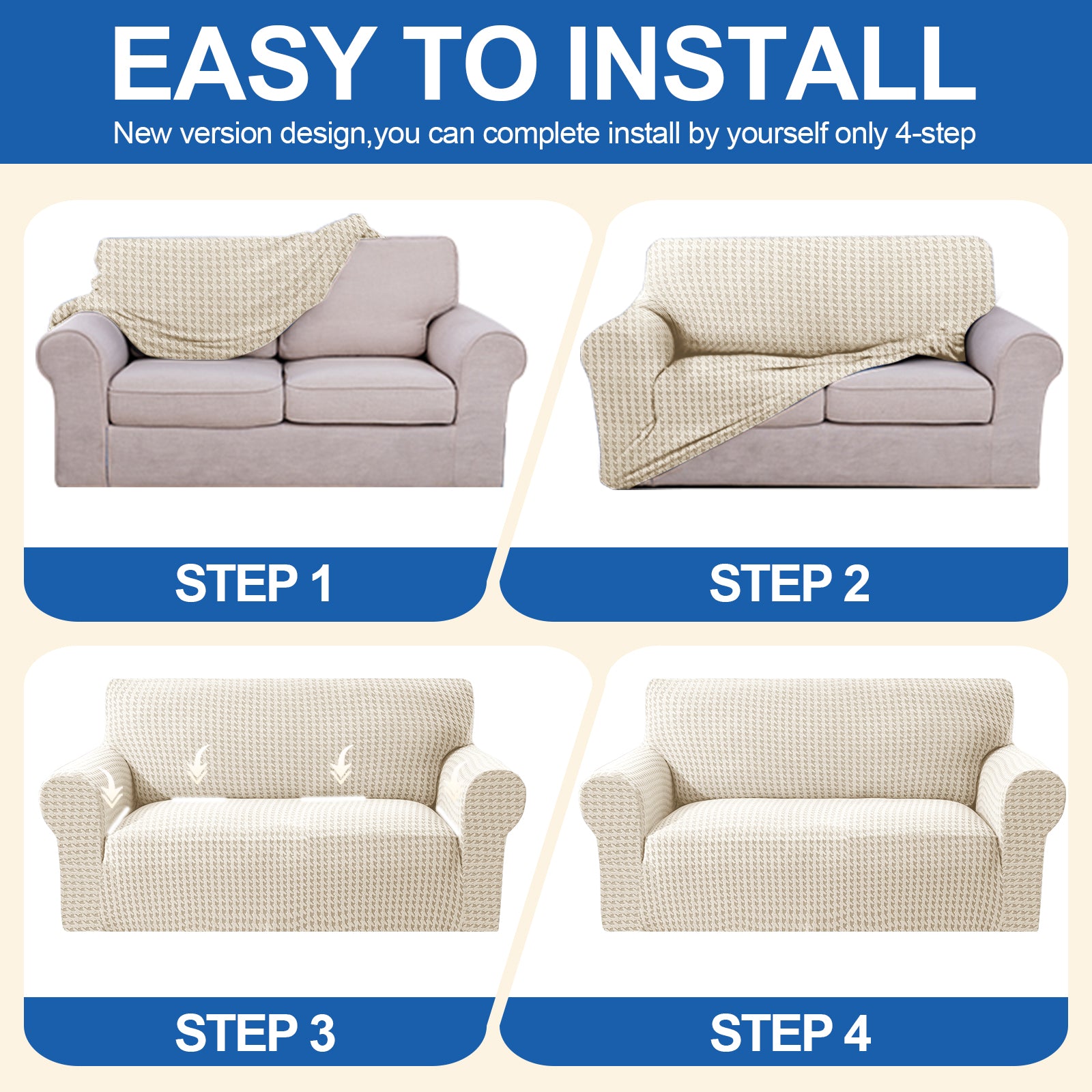 EASY TO INSTALL

New version design,you can complete install by yourself only 4-step

STEP 1

STEP 2

STEP 3

STEP 4