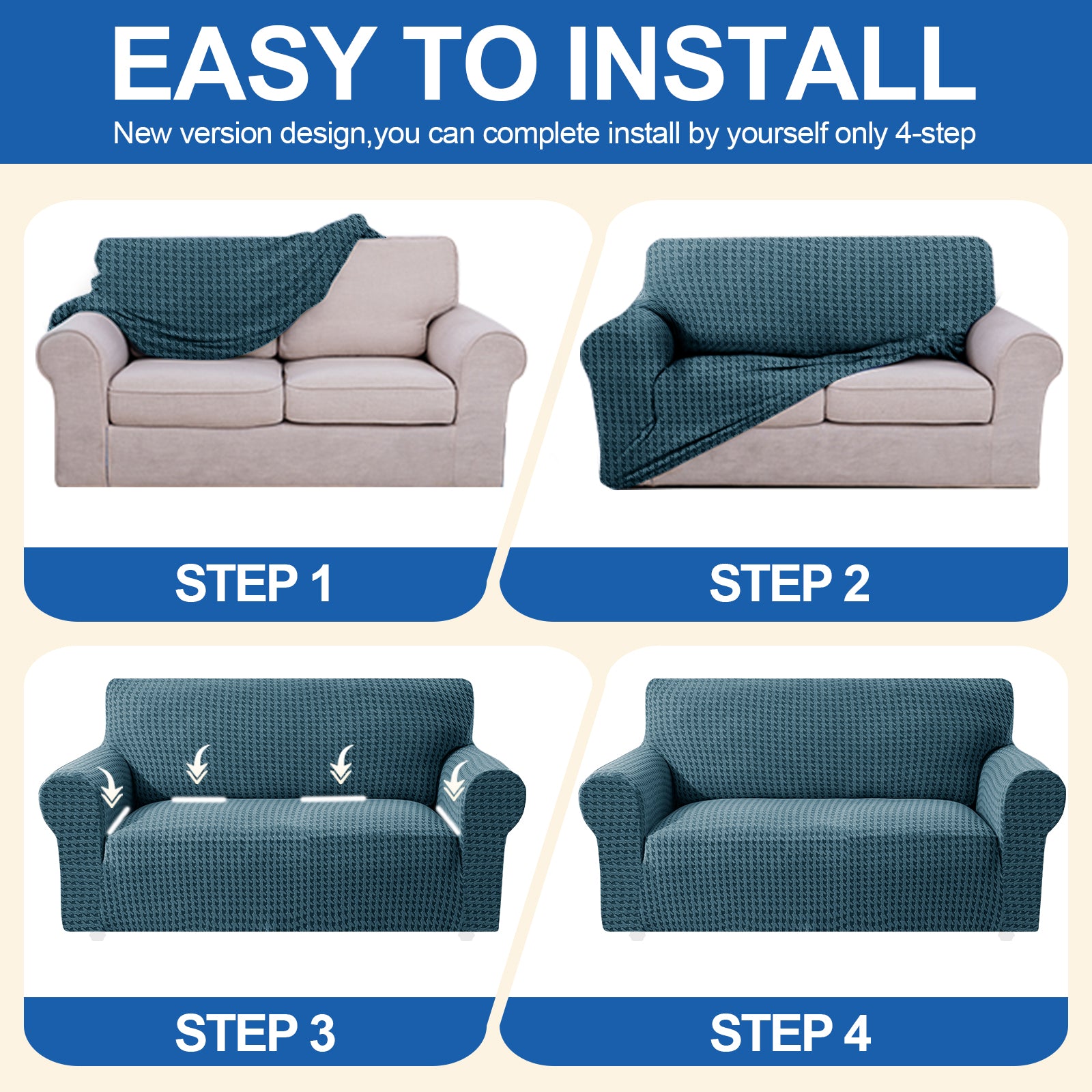 EASY TO INSTALL
New version design,you can complete install by yourself only 4-step

STEP 1

STEP 2

STEP 3

STEP 4