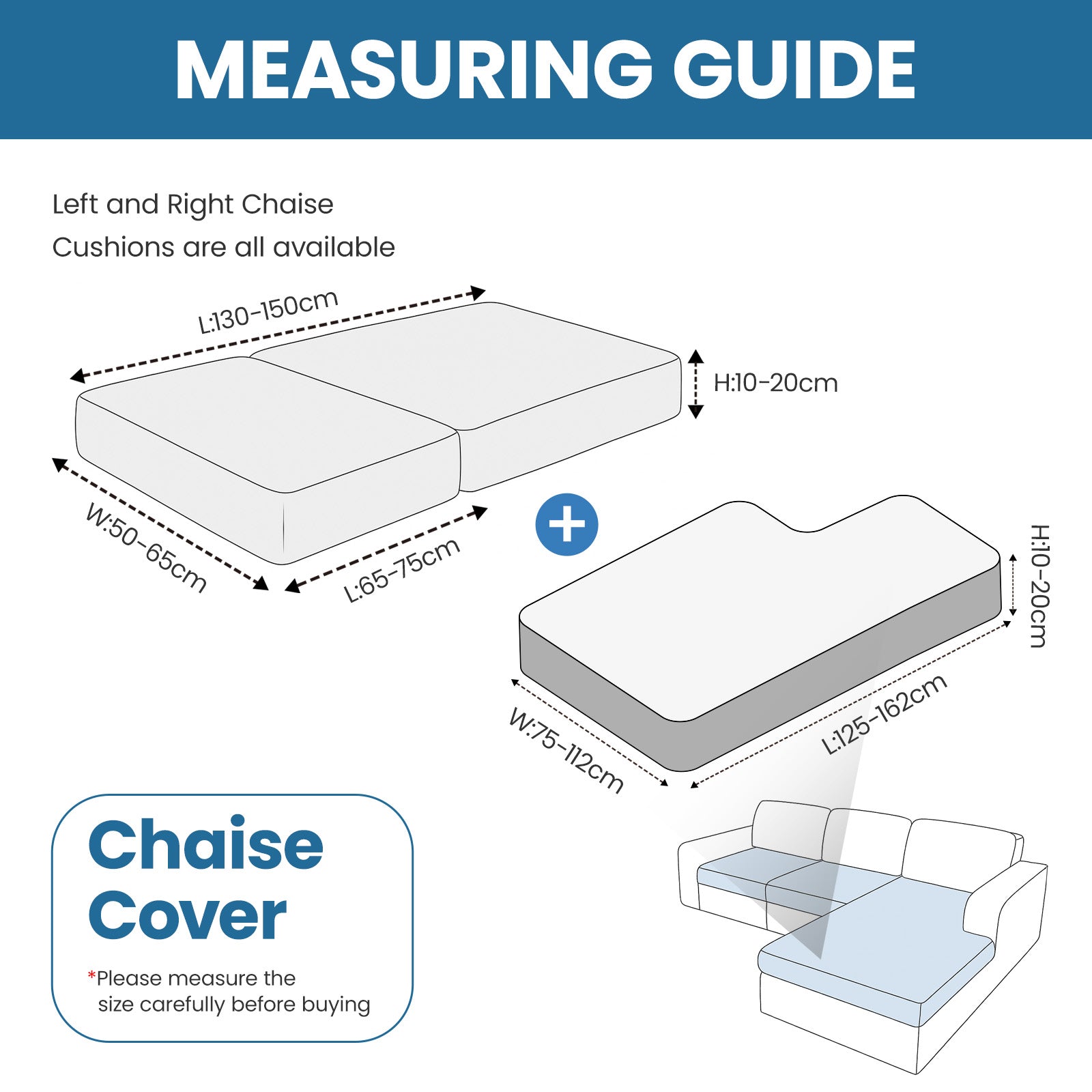 MEASURING GUIDE

Left and Right Chaise Cushions are all available

L:130-150cm

H:10-20cm

W:50-65cm

L:65-75cm

+

H:10-20cm

W:75-112cm

L:125-162cm

Chaise Cover

*Please measure the size carefully before buying