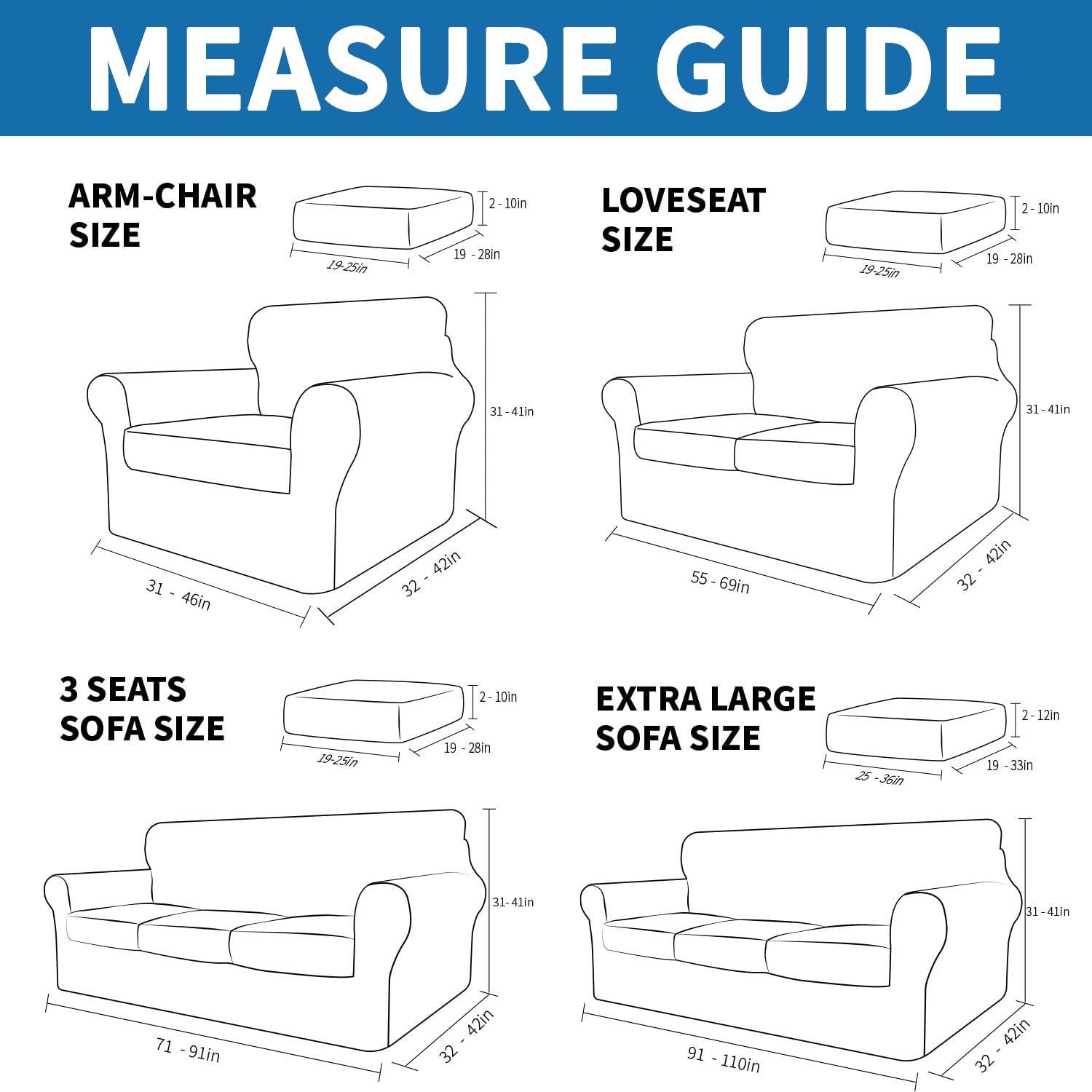 MEASURE GUIDE

ARM-CHAIR SIZE

2 - 10in
19-25in
19 - 28in
31 - 41in
31 - 46in
32 - 42in

LOVESEAT SIZE

2 - 10in
19-25in
19 - 28in
31 - 41in
55 - 69in
32 - 42in

3 SEATS SOFA SIZE

2 - 10in
19-25in
19 - 28in
31- 41in
71 - 91in
32 - 42in

EXTRA LARGE SOFA SIZE

2 - 12in
25 - 36in
19 - 33in
31 - 41in
91 - 110in
32 - 42in