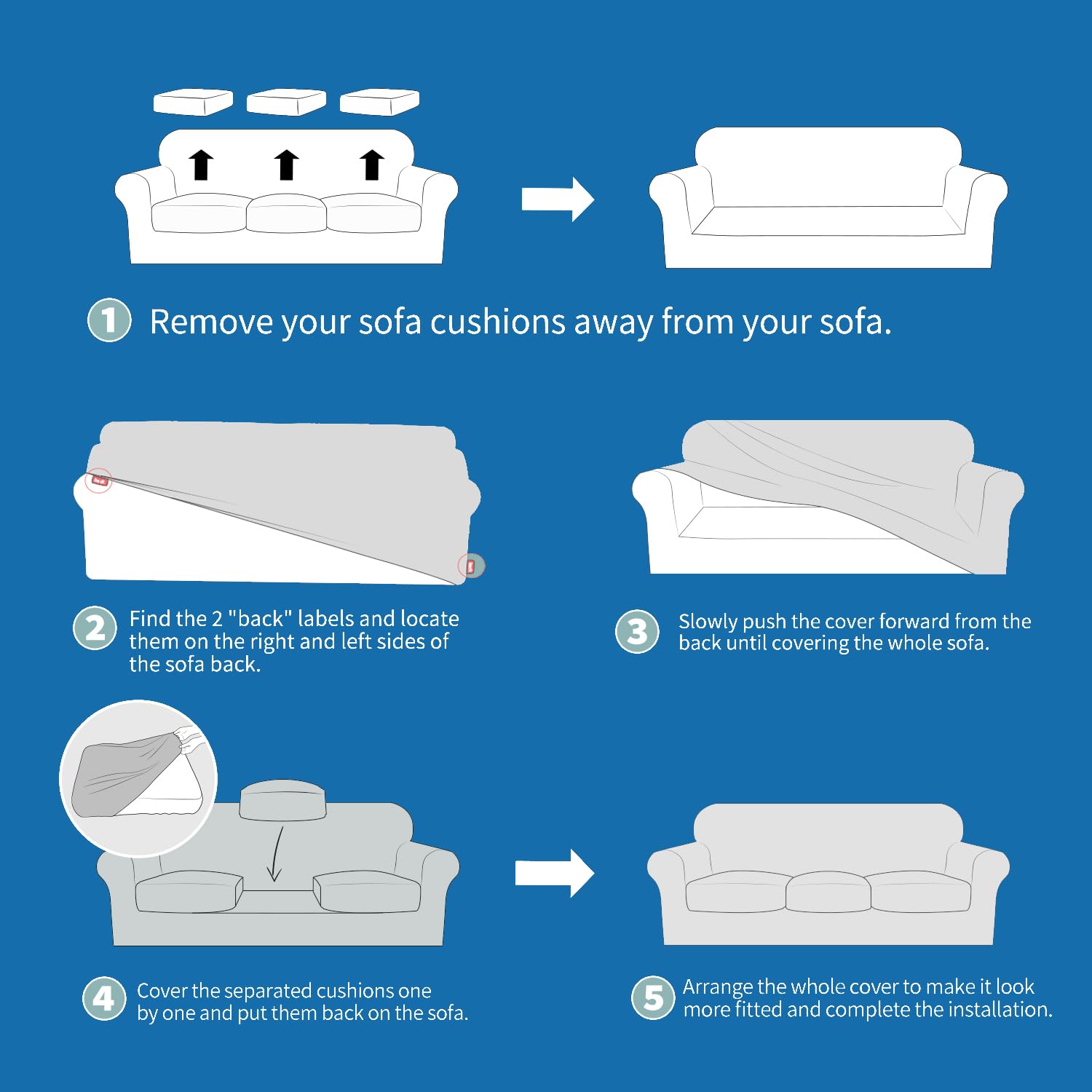 1 Remove your sofa cushions away from your sofa.

2 Find the 2 "back" labels and locate them on the right and left sides of the sofa back.

3 Slowly push the cover forward from the back until covering the whole sofa.

4 Cover the separated cushions one by one and put them back on the sofa.

5 Arrange the whole cover to make it look more fitted and complete the installation.