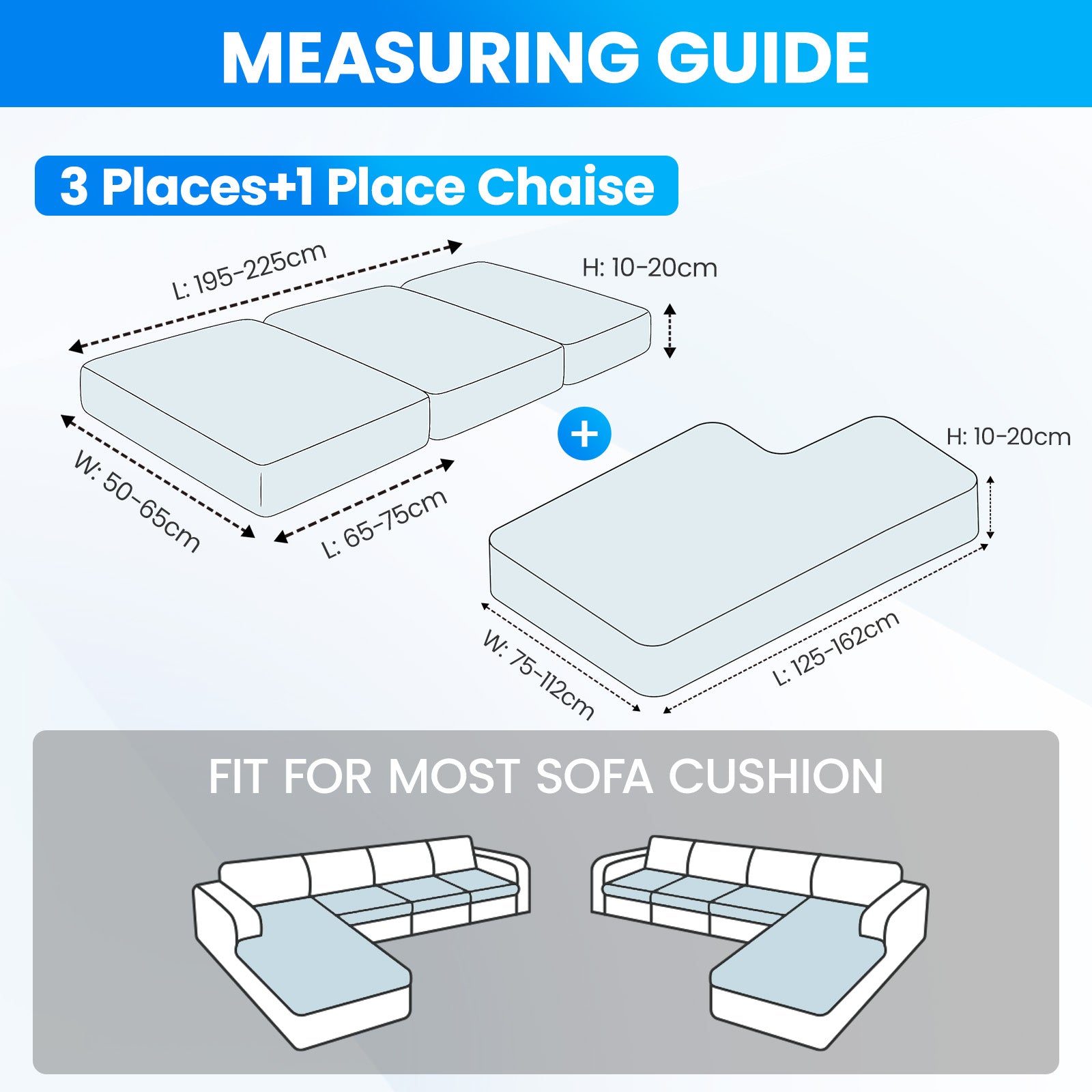 MEASURING GUIDE

3 Places+1 Place Chaise

L: 195-225cm

H: 10-20cm

W: 50-65cm

L: 65-75cm

+

H: 10-20cm

W: 75-112cm

L: 125-162cm

FIT FOR MOST SOFA CUSHION