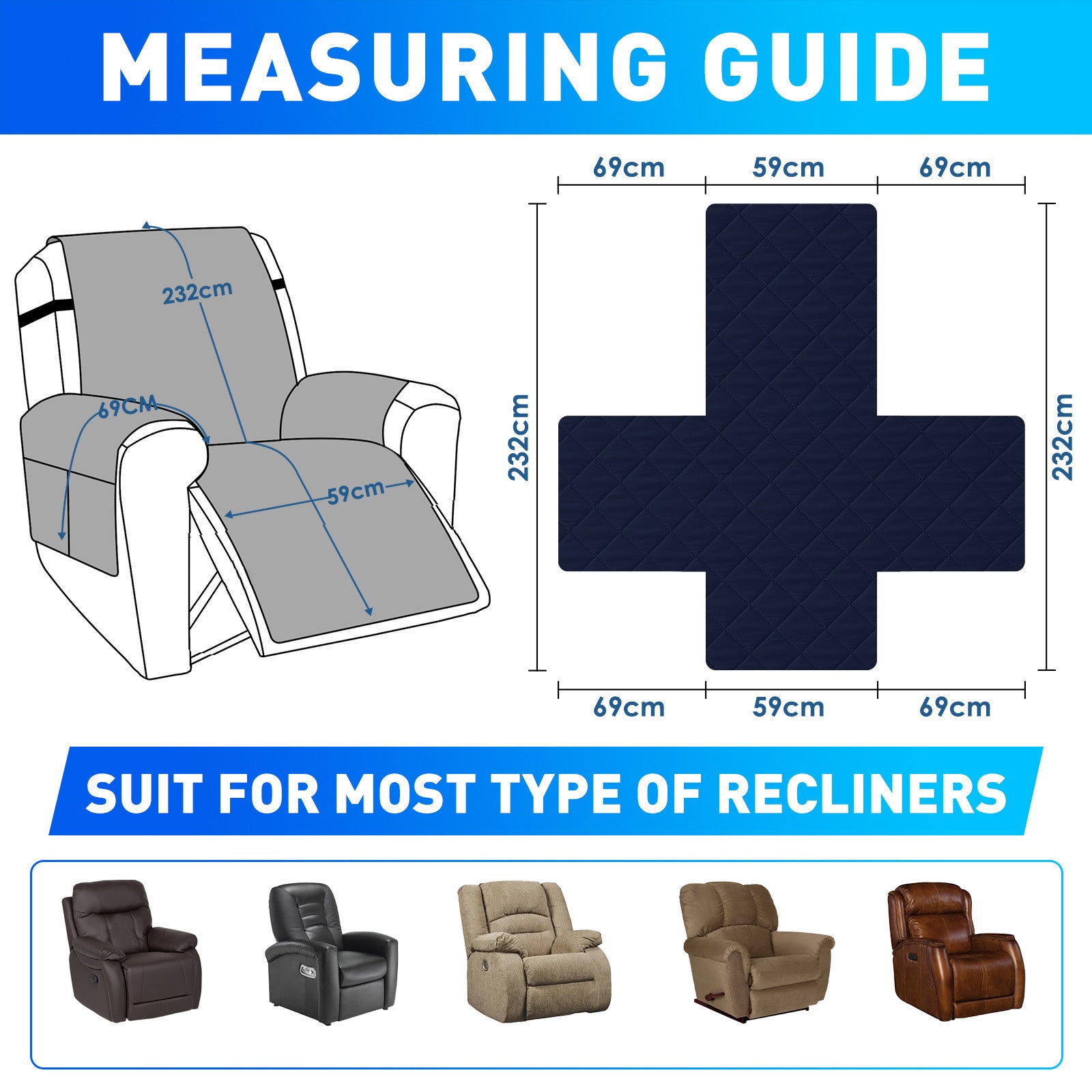 MEASURING GUIDE

232cm

69CM

59cm

69cm 59cm 69cm

232cm

232cm

69cm 59cm 69cm

SUIT FOR MOST TYPE OF RECLINERS