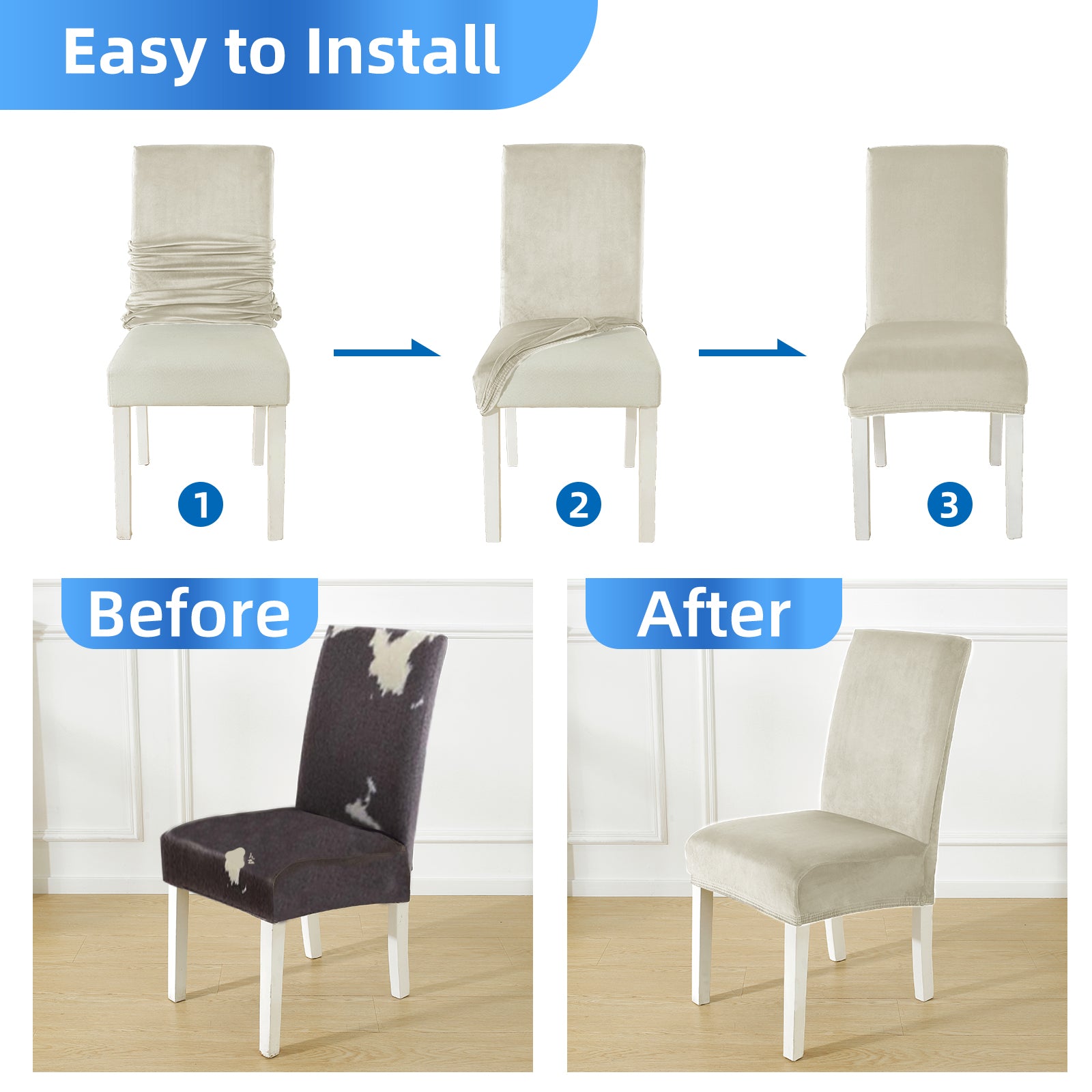 Easy to Install

1

2

3

Before

After