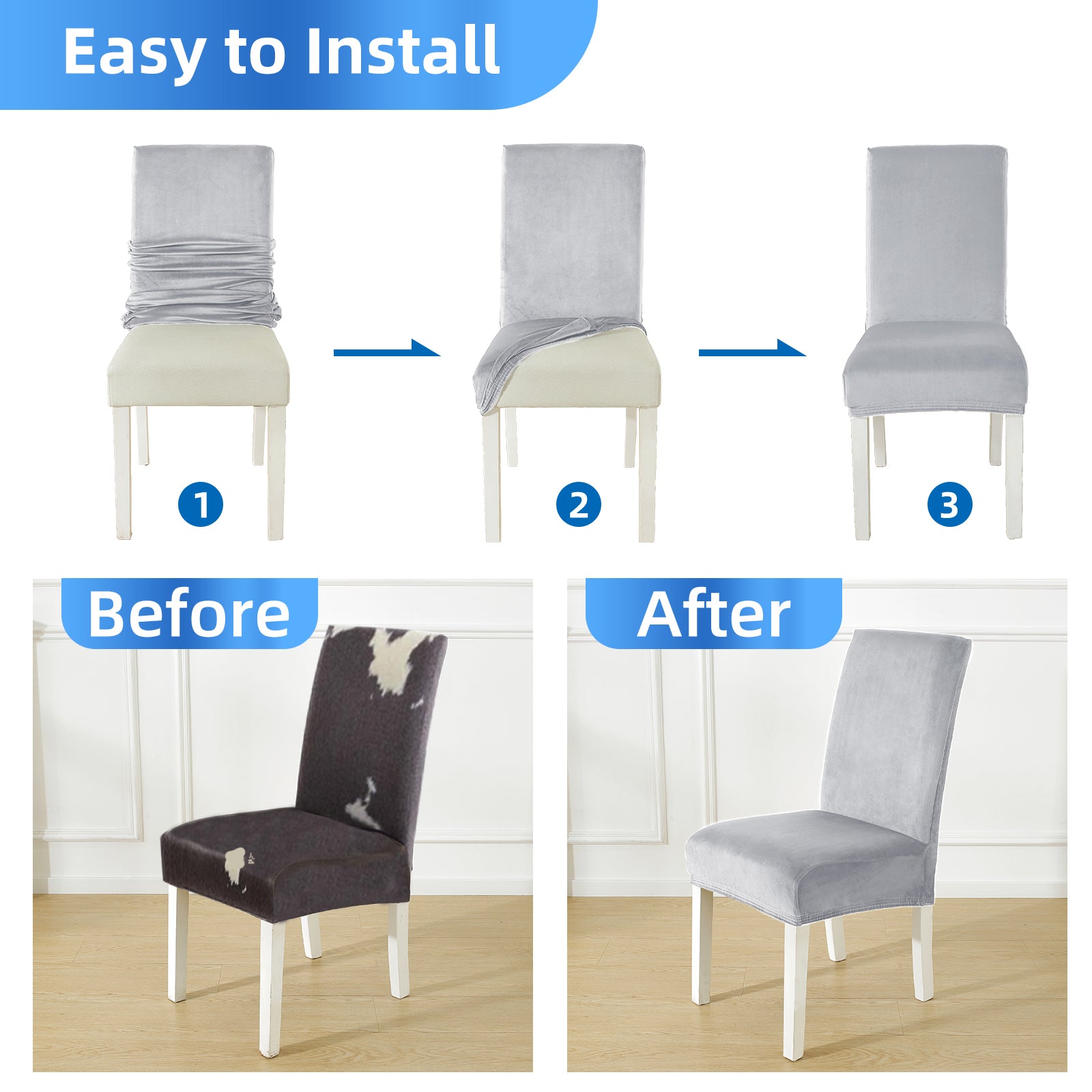 Easy to Install

1

2

3

Before

After