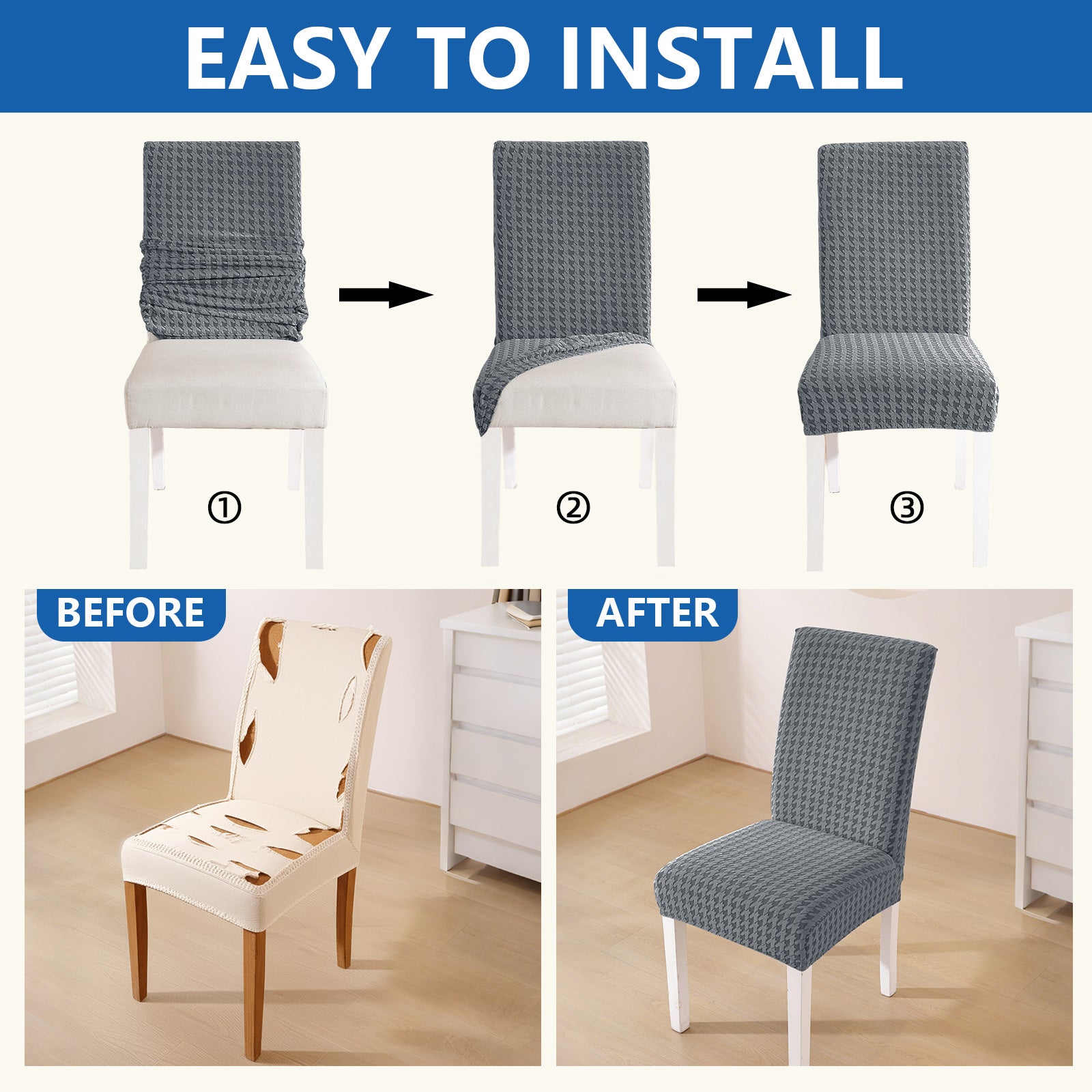 EASY TO INSTALL

①

②

③

BEFORE

AFTER