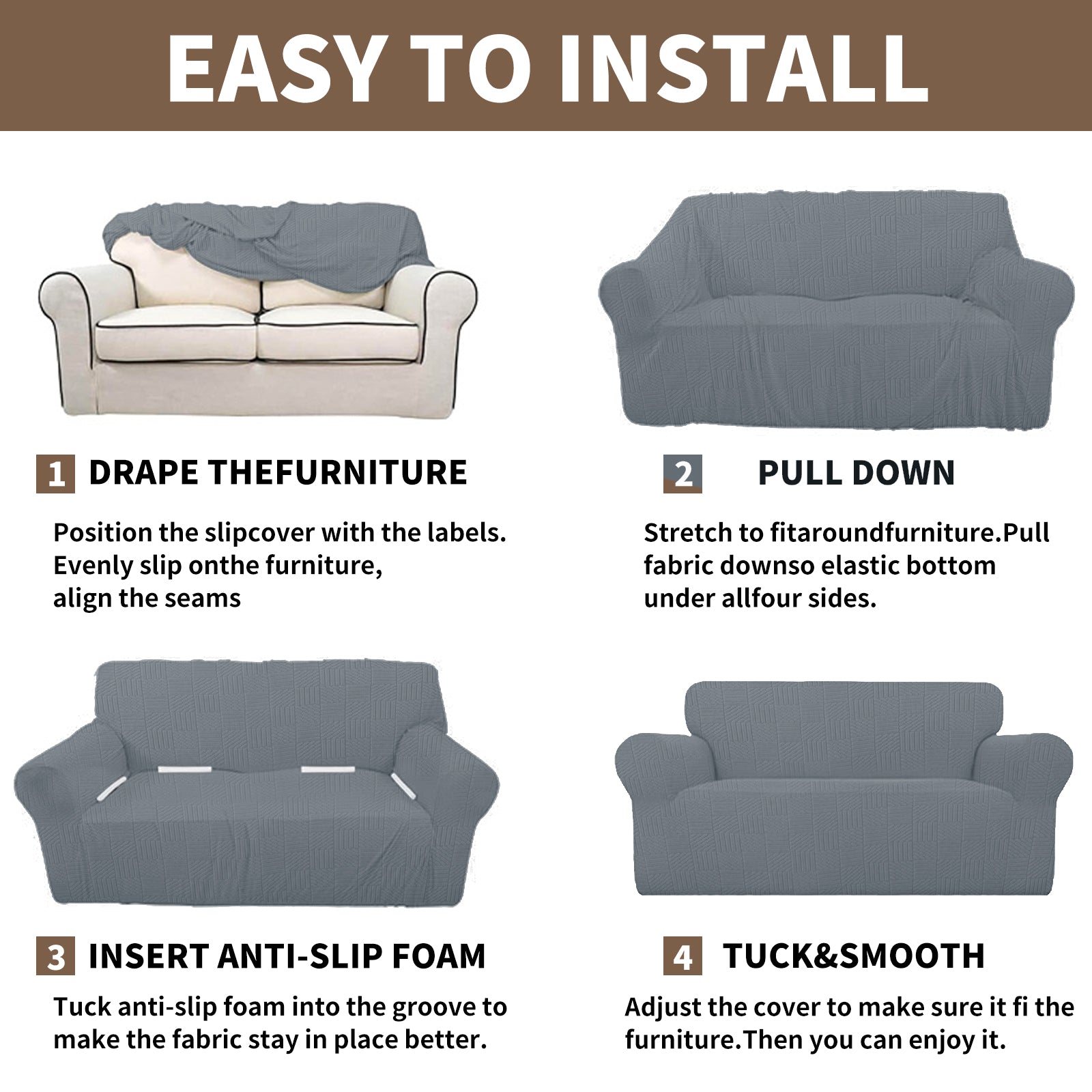 EASY TO INSTALL

1 DRAPE THEFURNITURE

Position the slipcover with the labels. Evenly slip onthe furniture, align the seams

2 PULL DOWN

Stretch to fitaroundfurniture.Pull fabric downso elastic bottom under allfour sides.

3 INSERT ANTI-SLIP FOAM

Tuck anti-slip foam into the groove to make the fabric stay in place better.

4 TUCK&SMOOTH

Adjust the cover to make sure it fi the furniture.Then you can enjoy it.