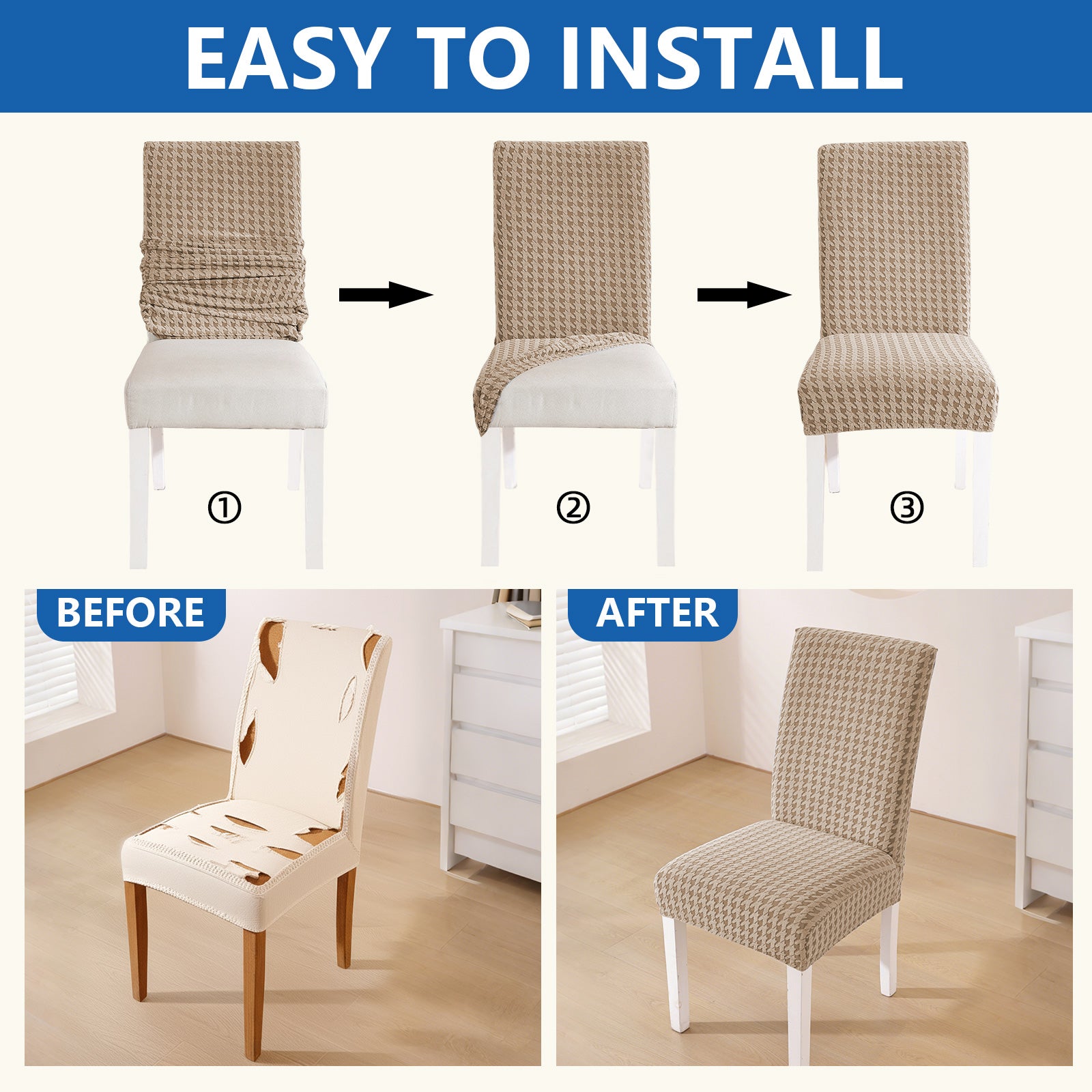 EASY TO INSTALL

①

②

③

BEFORE

AFTER