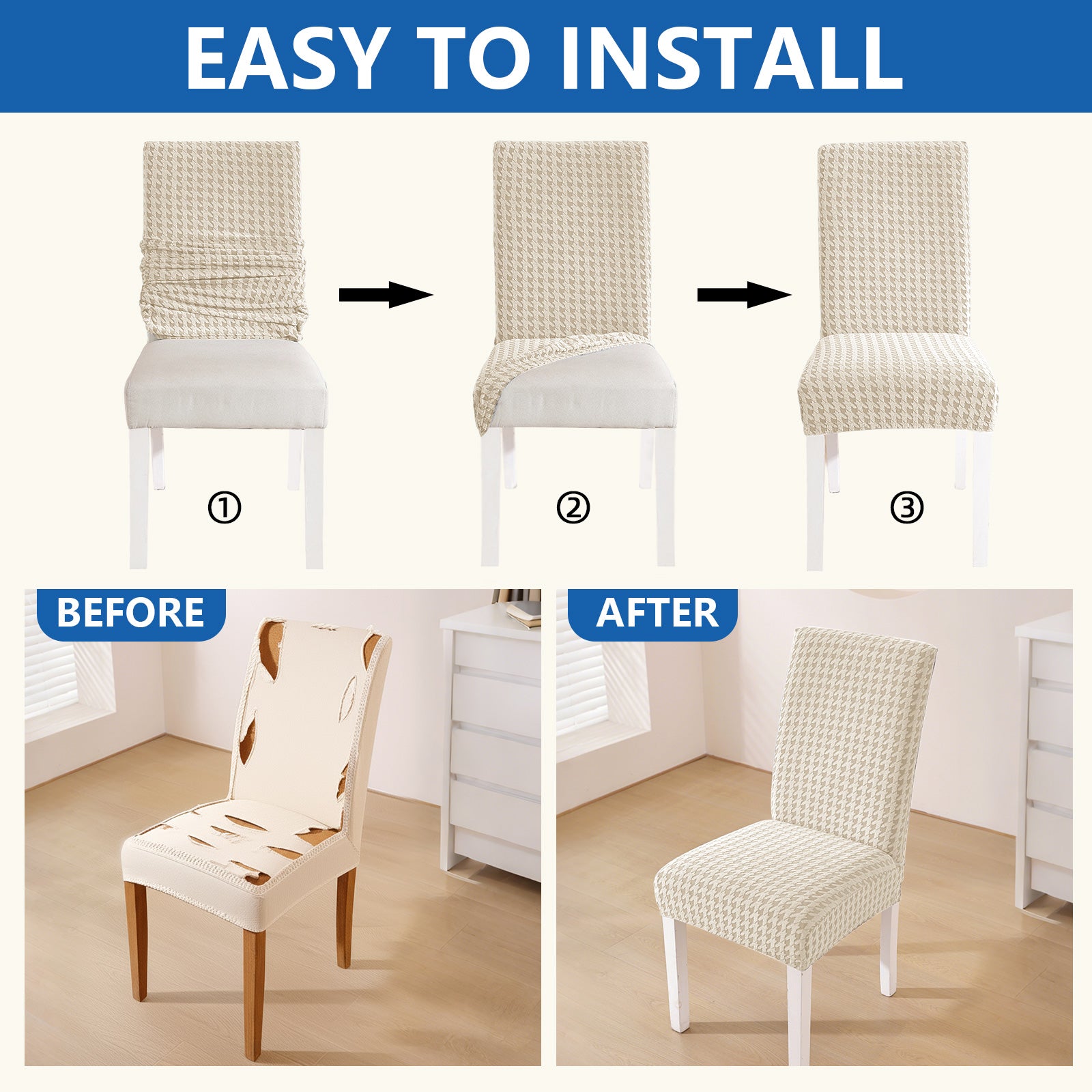 EASY TO INSTALL

①

②

③

BEFORE

AFTER