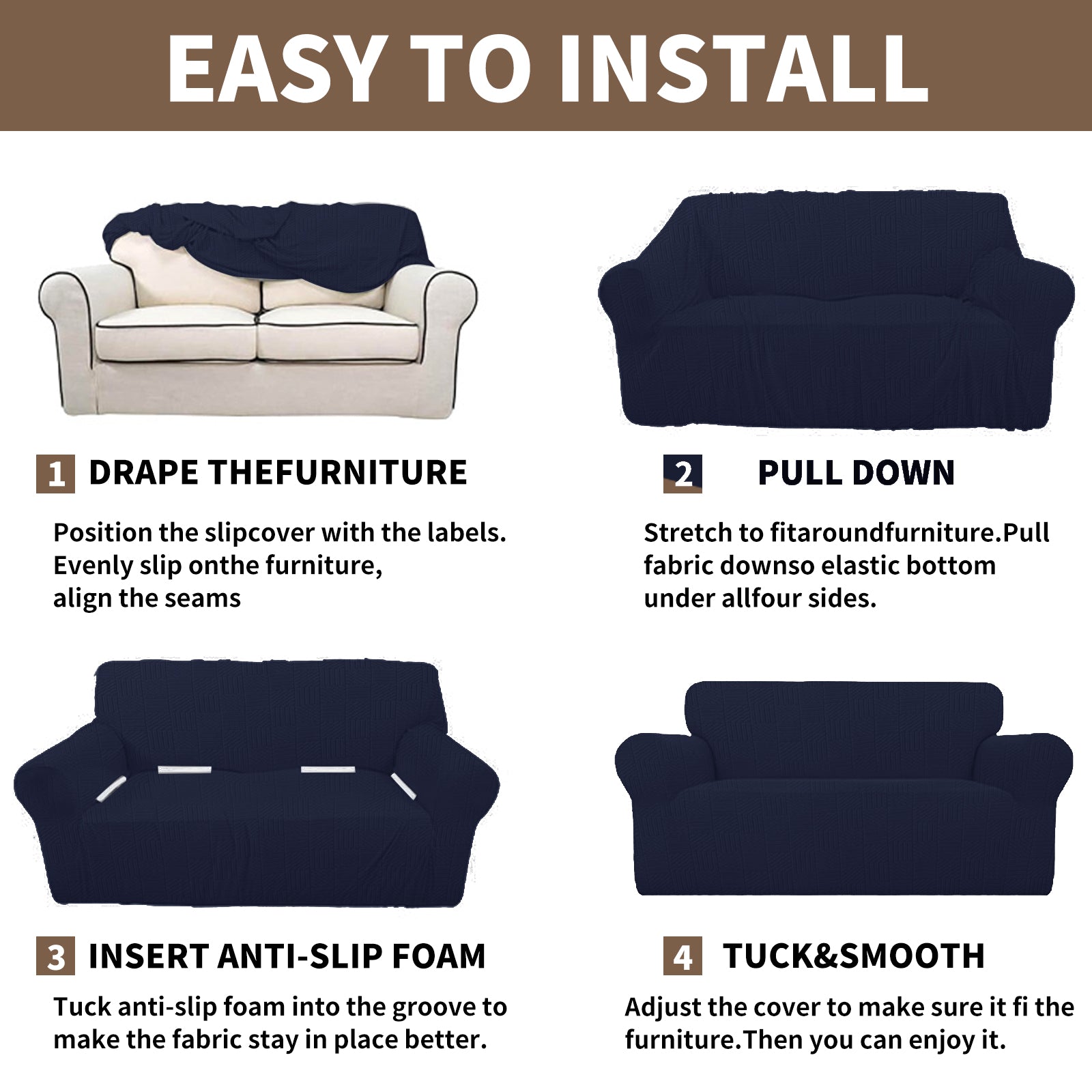 EASY TO INSTALL

1 DRAPE THEFURNITURE

Position the slipcover with the labels. Evenly slip onthe furniture, align the seams

2 PULL DOWN

Stretch to fitaroundfurniture.Pull fabric downso elastic bottom under allfour sides.

3 INSERT ANTI-SLIP FOAM

Tuck anti-slip foam into the groove to make the fabric stay in place better.

4 TUCK&SMOOTH

Adjust the cover to make sure it fi the furniture.Then you can enjoy it.