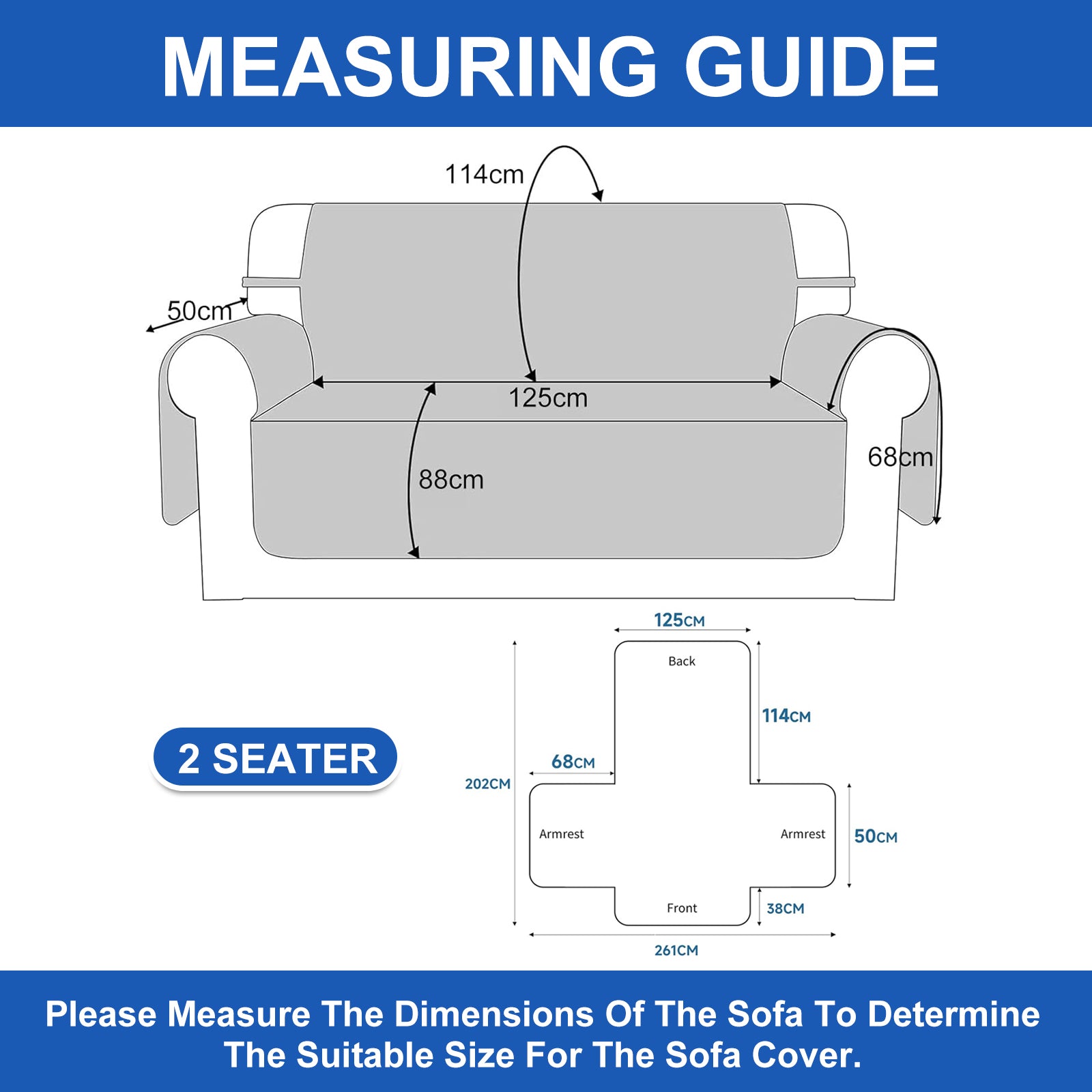 MEASURING GUIDE

114cm

50cm

125cm

88cm

68cm

2 SEATER

125CM

Back

114CM

68CM

202CM

Armrest

Armrest

50CM

Front

38CM

261CM

Please Measure The Dimensions Of The Sofa To Determine The Suitable Size For The Sofa Cover.