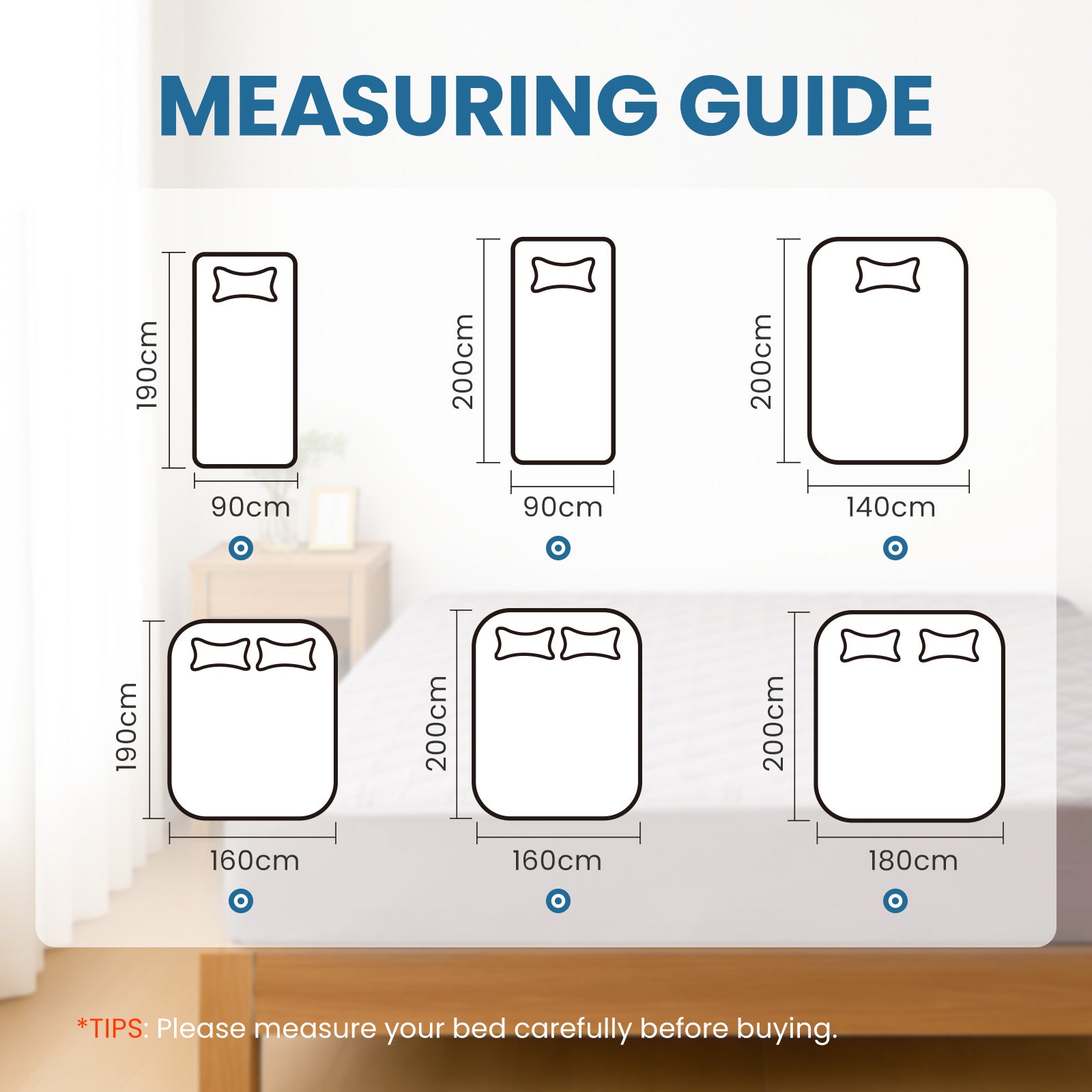 MEASURING GUIDE

190cm
90cm

200cm
90cm

200cm
140cm

190cm
160cm

200cm
160cm

200cm
180cm

*TIPS: Please measure your bed carefully before buying.