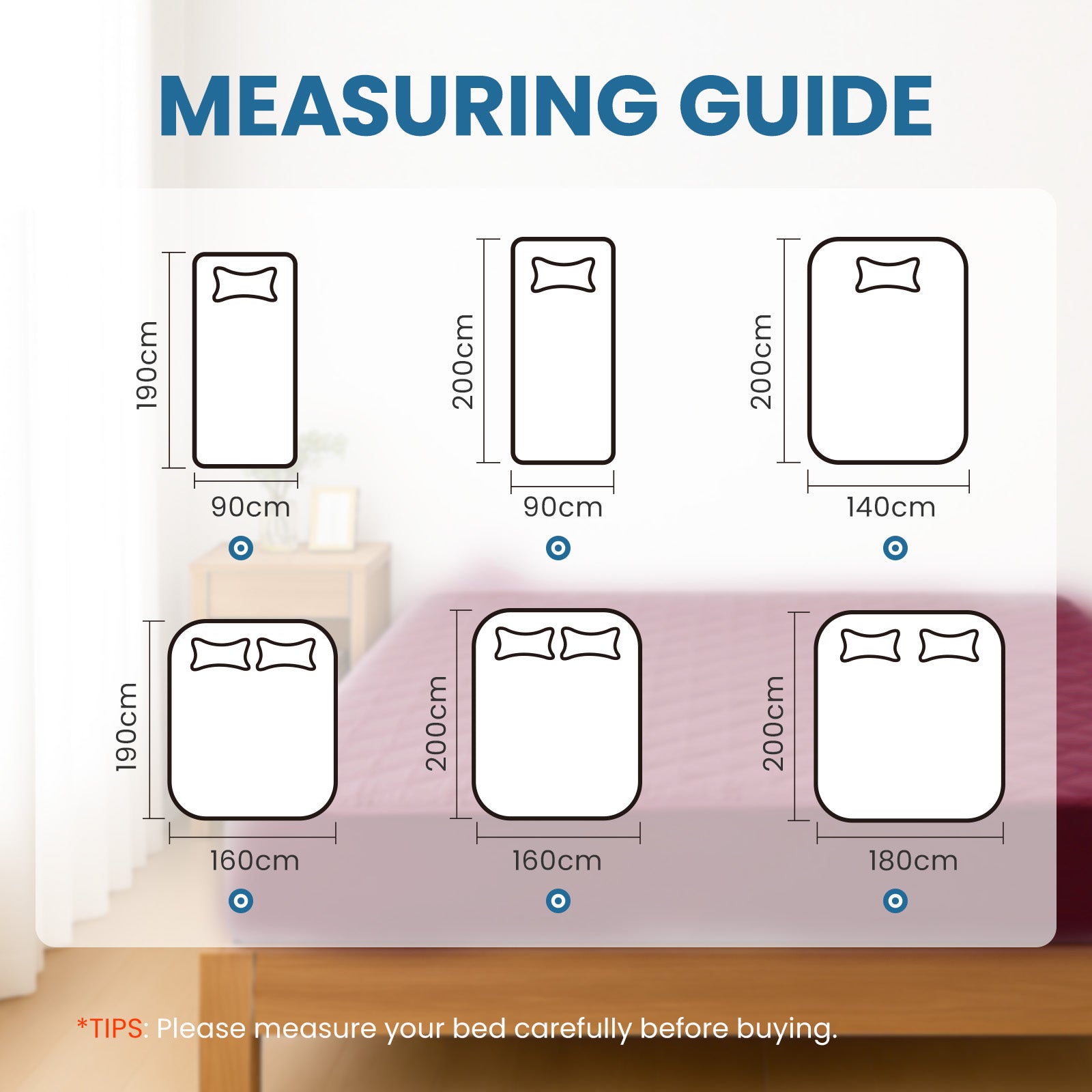 MEASURING GUIDE

190cm
90cm

200cm
90cm

200cm
140cm

190cm
160cm

200cm
160cm

200cm
180cm

*TIPS: Please measure your bed carefully before buying.