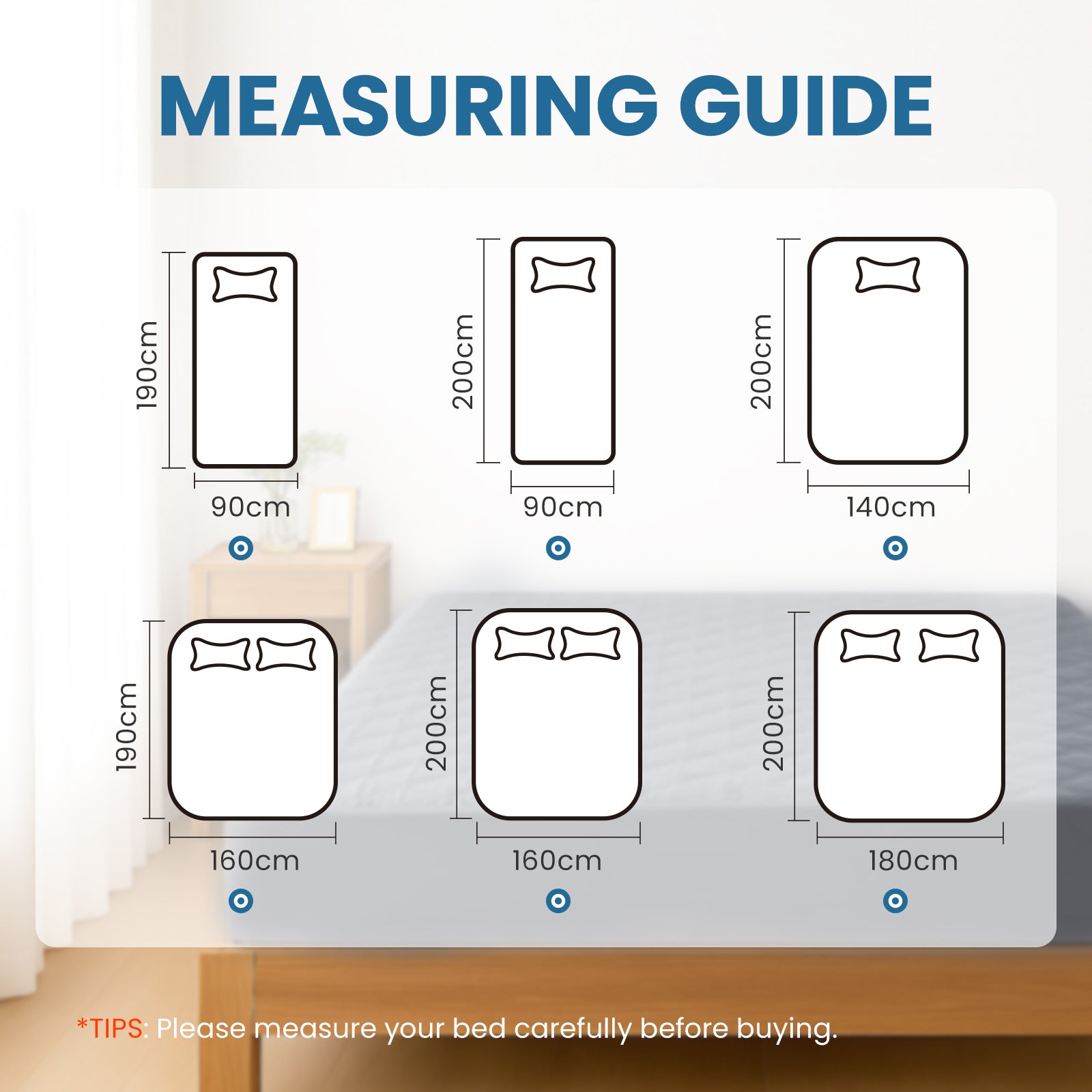 MEASURING GUIDE

190cm
90cm

200cm
90cm

200cm
140cm

190cm
160cm

200cm
160cm

200cm
180cm

*TIPS: Please measure your bed carefully before buying.