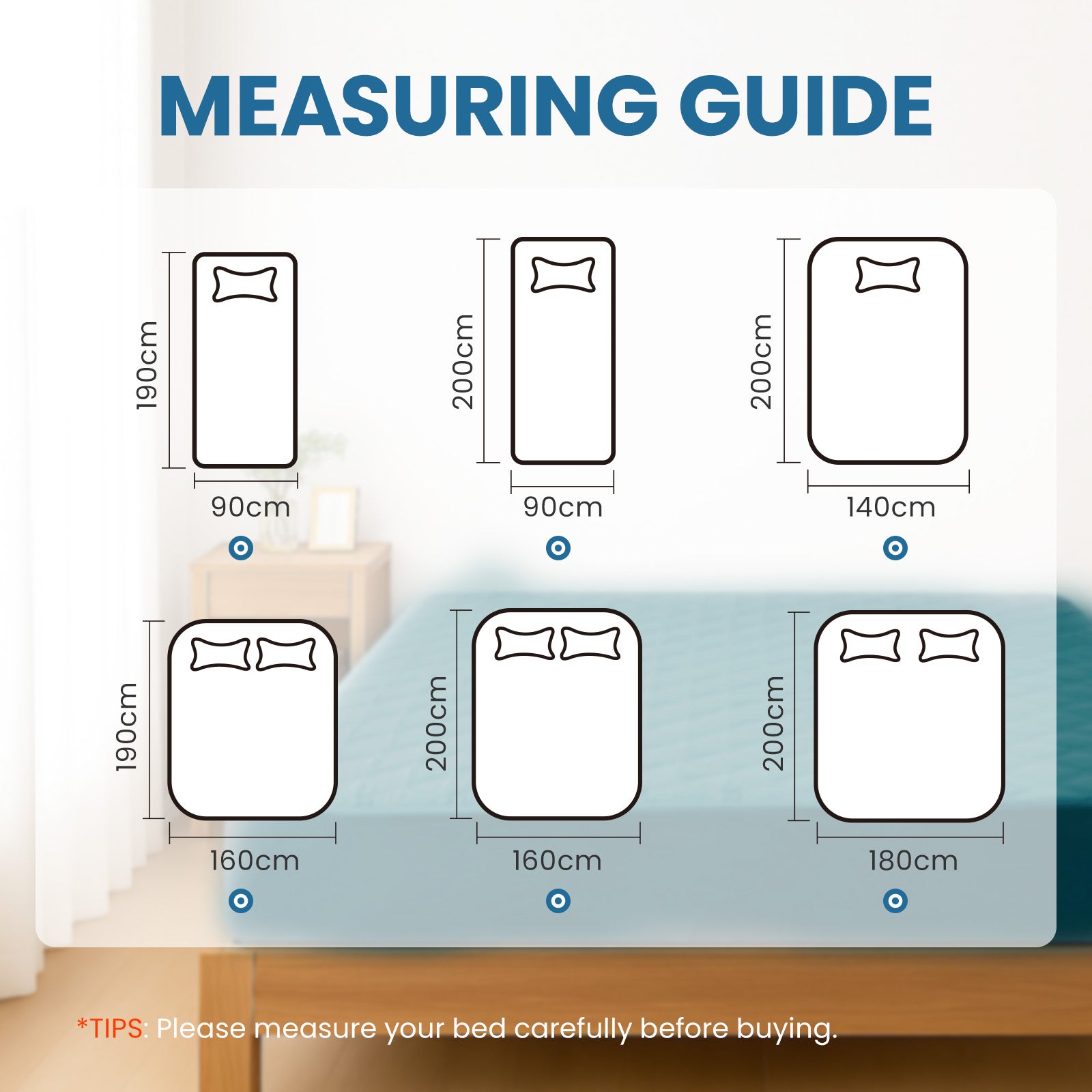 MEASURING GUIDE

190cm
90cm

200cm
90cm

200cm
140cm

190cm
160cm

200cm
160cm

200cm
180cm

*TIPS: Please measure your bed carefully before buying.