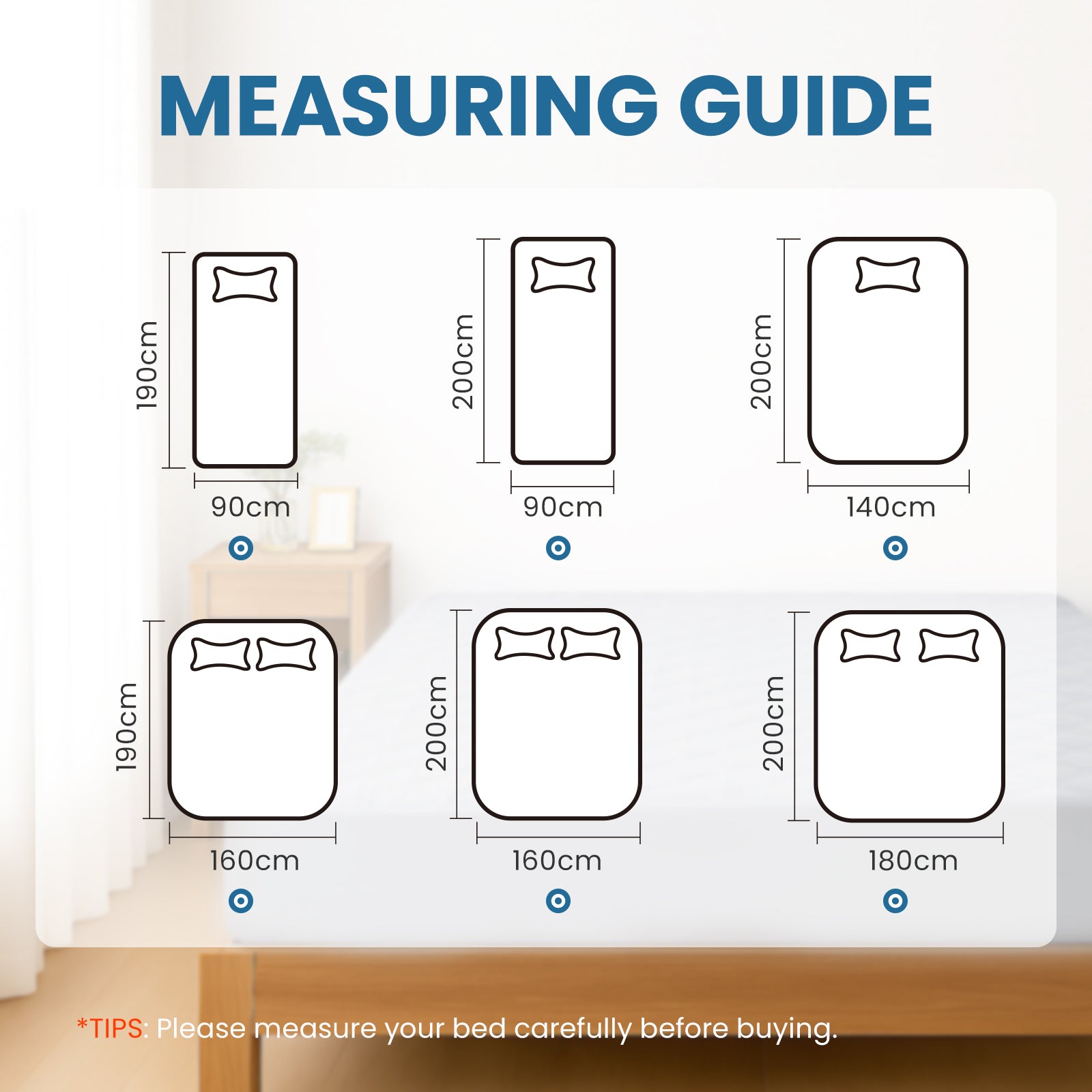 MEASURING GUIDE

190cm
90cm

200cm
90cm

200cm
140cm

190cm
160cm

200cm
160cm

200cm
180cm

*TIPS: Please measure your bed carefully before buying.