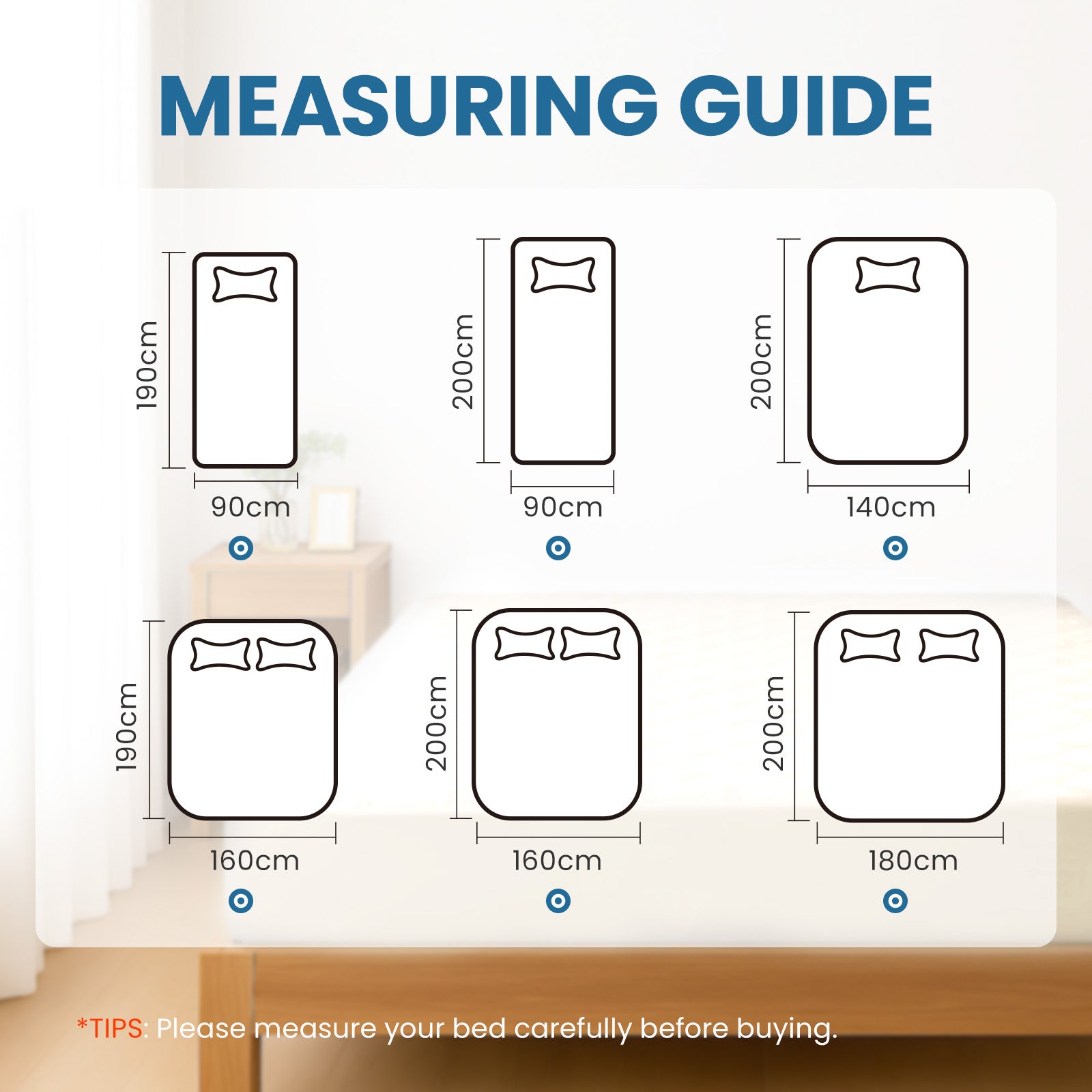 MEASURING GUIDE

190cm
90cm

200cm
90cm

200cm
140cm

190cm
160cm

200cm
160cm

200cm
180cm

*TIPS: Please measure your bed carefully before buying.