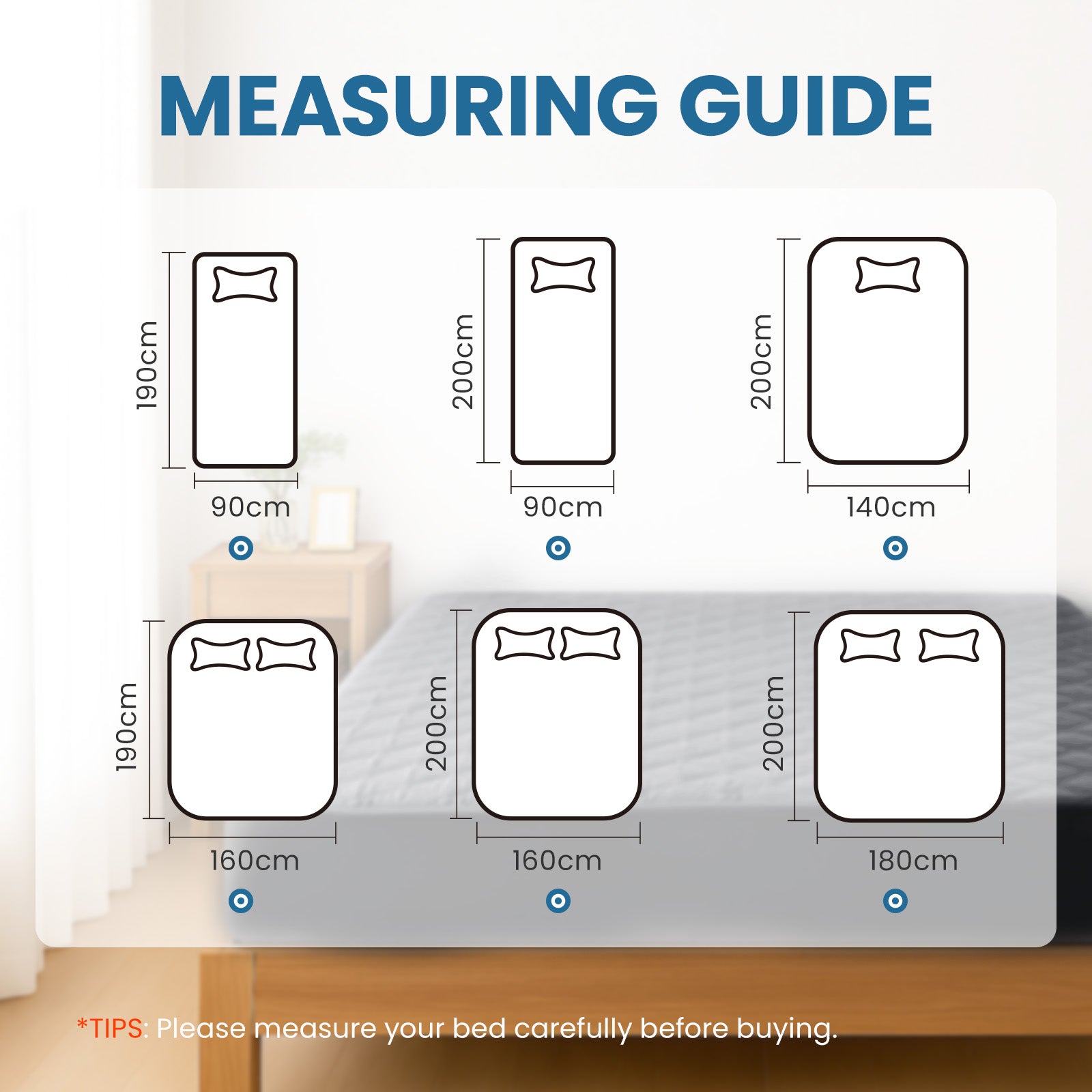 MEASURING GUIDE

190cm
90cm

200cm
90cm

200cm
140cm

190cm
160cm

200cm
160cm

200cm
180cm

*TIPS: Please measure your bed carefully before buying.