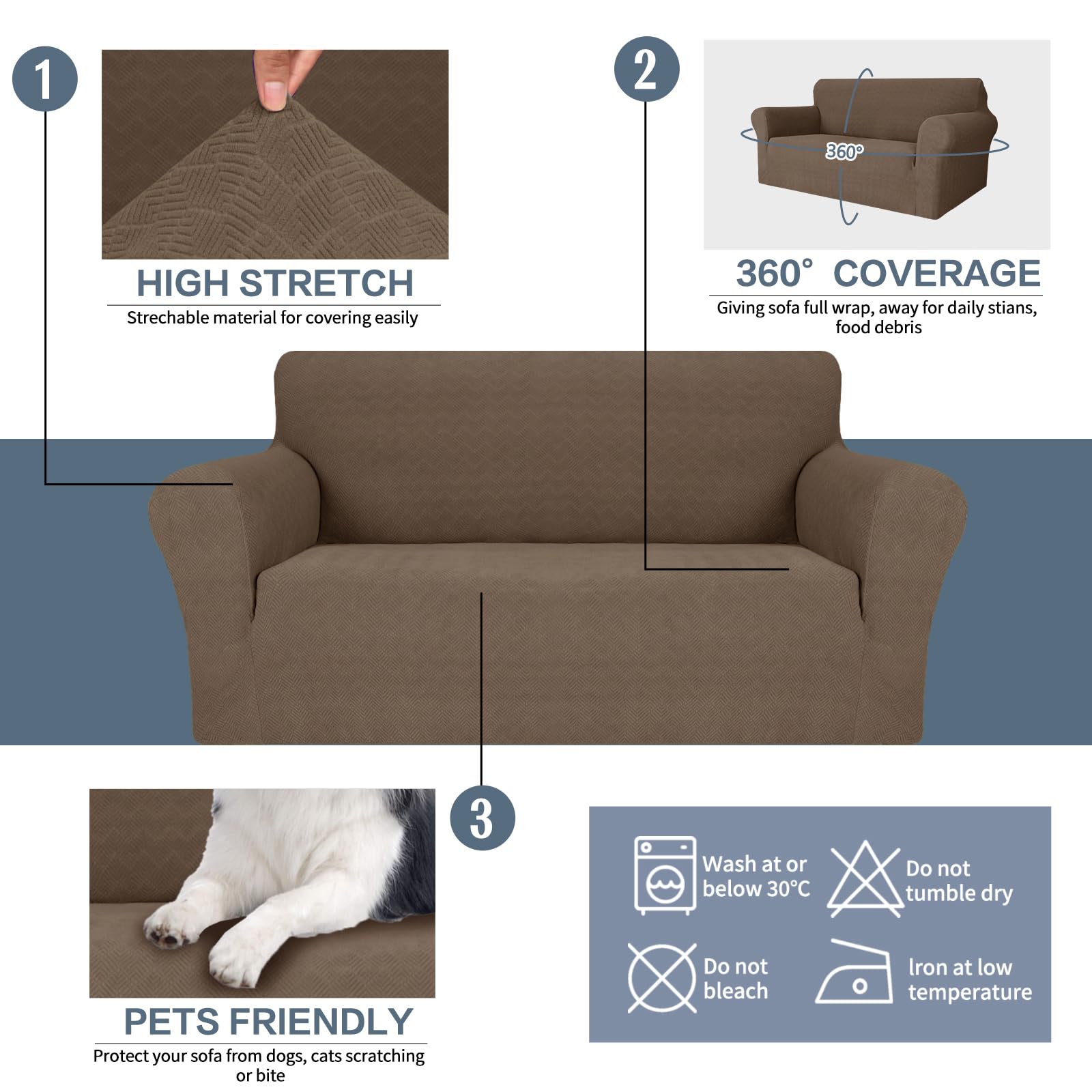 1

HIGH STRETCH

Strechable material for covering easily

2

360°

360° COVERAGE

Giving sofa full wrap, away for daily stians, food debris

3

PETS FRIENDLY

Protect your sofa from dogs, cats scratching or bite

Wash at or below 30°C

Do not tumble dry

Do not bleach

Iron at low temperature