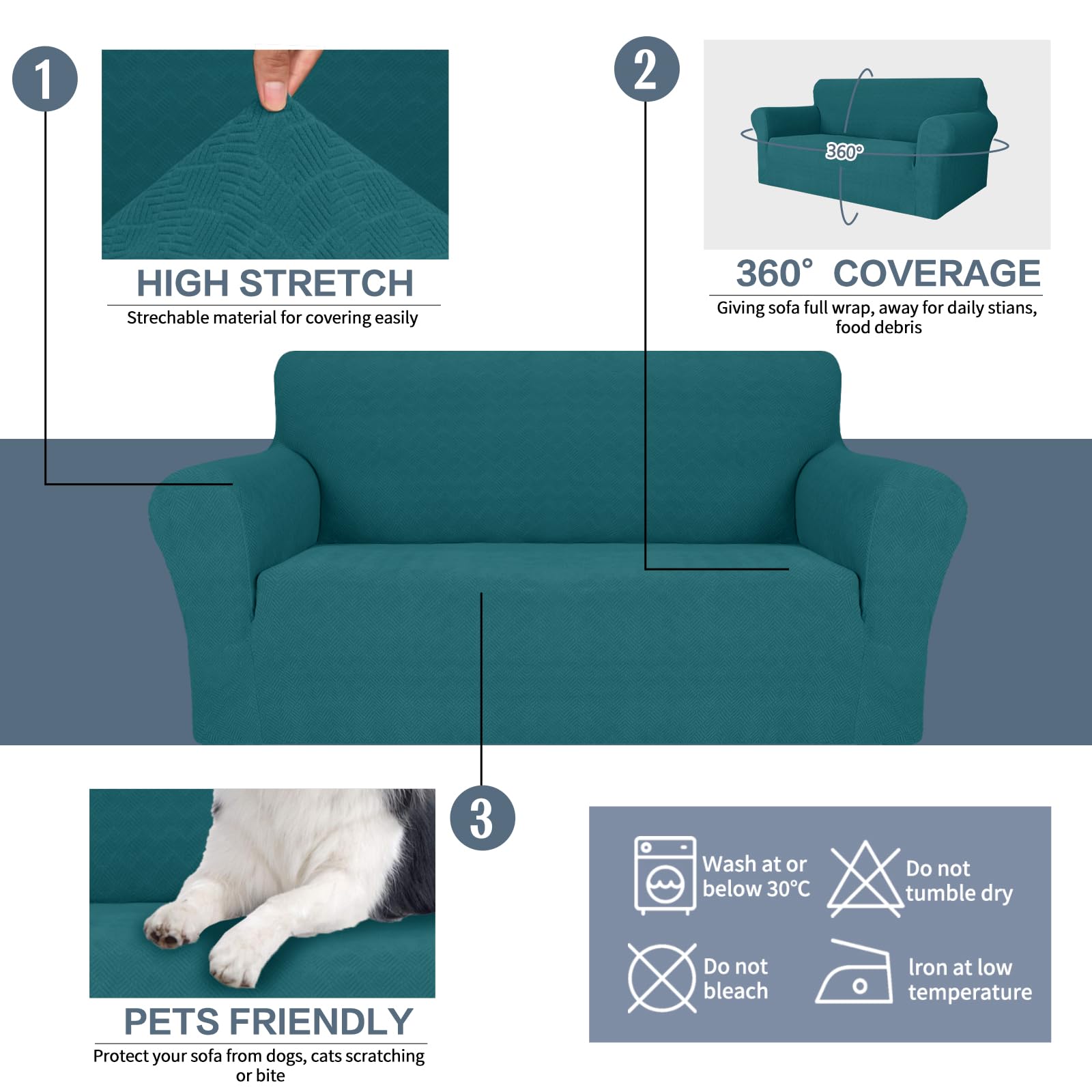 1

HIGH STRETCH

Strechable material for covering easily

2

360°

360° COVERAGE

Giving sofa full wrap, away for daily stians, food debris

3

PETS FRIENDLY

Protect your sofa from dogs, cats scratching or bite

Wash at or below 30°C

Do not tumble dry

Do not bleach

Iron at low temperature