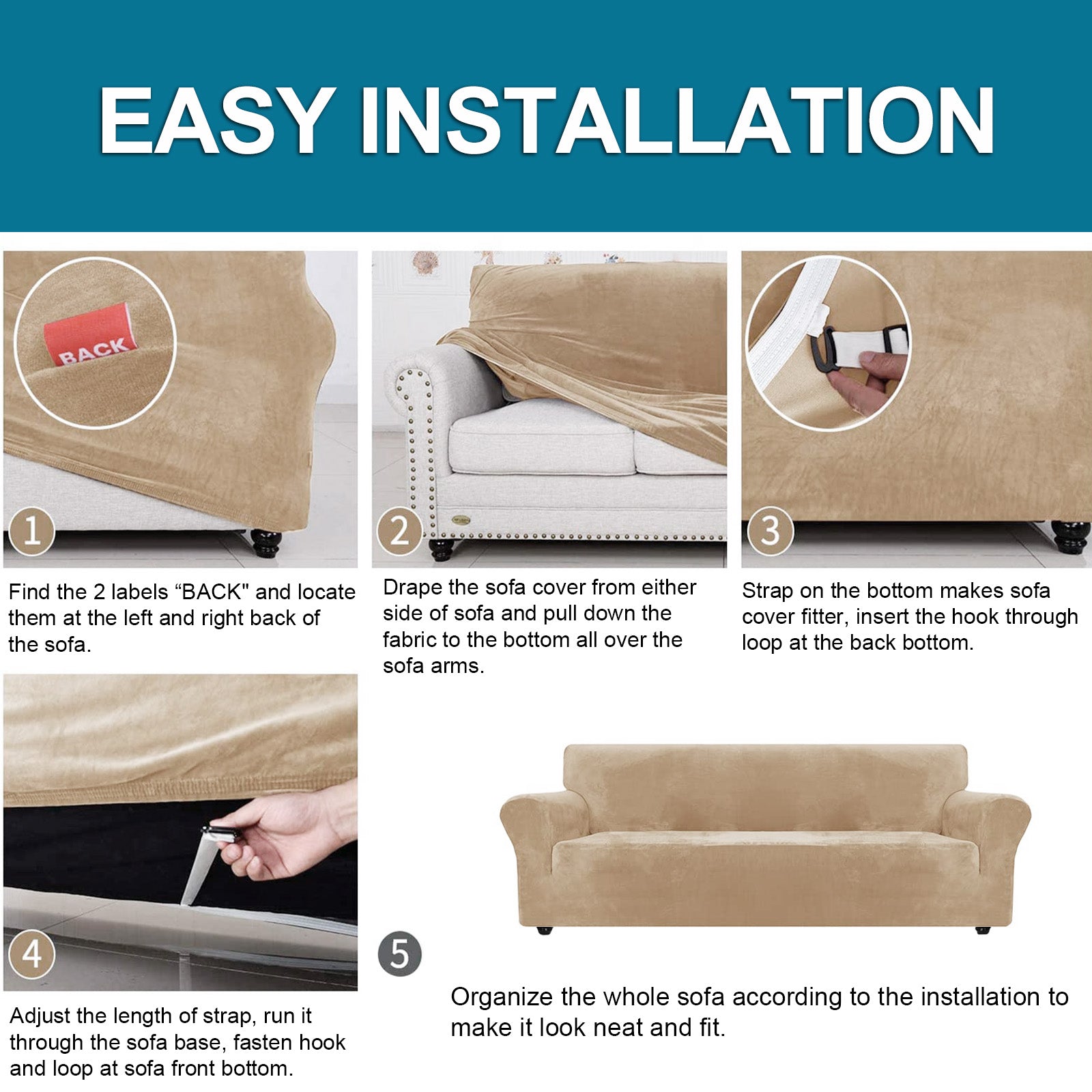 EASY INSTALLATION

BACK

1

Find the 2 labels “BACK" and locate them at the left and right back of the sofa.

2

Drape the sofa cover from either side of sofa and pull down the fabric to the bottom all over the sofa arms.

3

Strap on the bottom makes sofa cover fitter, insert the hook through loop at the back bottom.

4

Adjust the length of strap, run it through the sofa base, fasten hook and loop at sofa front bottom.

5

Organize the whole sofa according to the installation to make it look neat and fit.