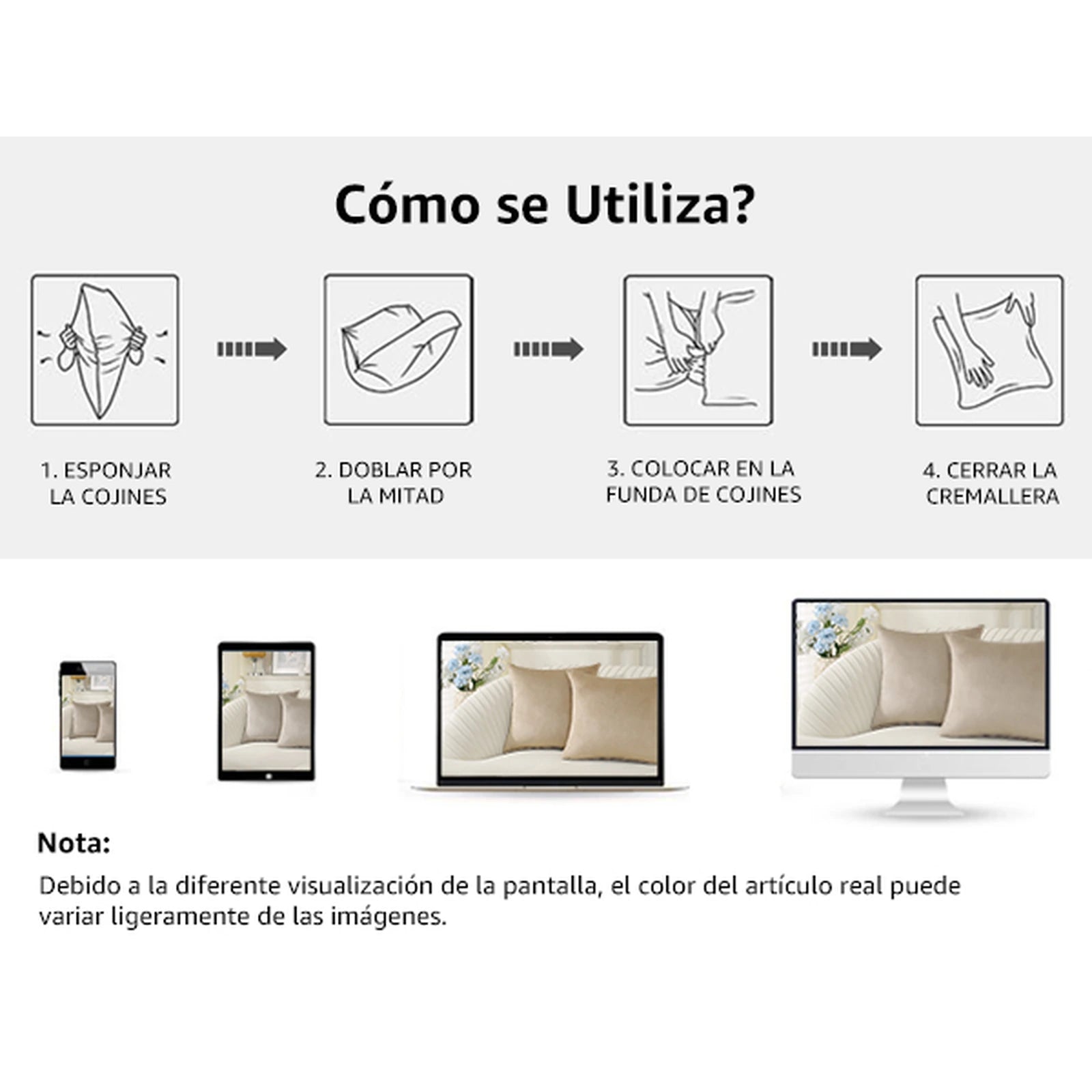 Cómo se Utiliza?

1. ESPONJAR LA COJINES

2. DOBLAR POR LA MITAD

3. COLOCAR EN LA FUNDA DE COJINES

4. CERRAR LA CREMALLERA

Nota:

Debido a la diferente visualización de la pantalla, el color del artículo real puede variar ligeramente de las imágenes.